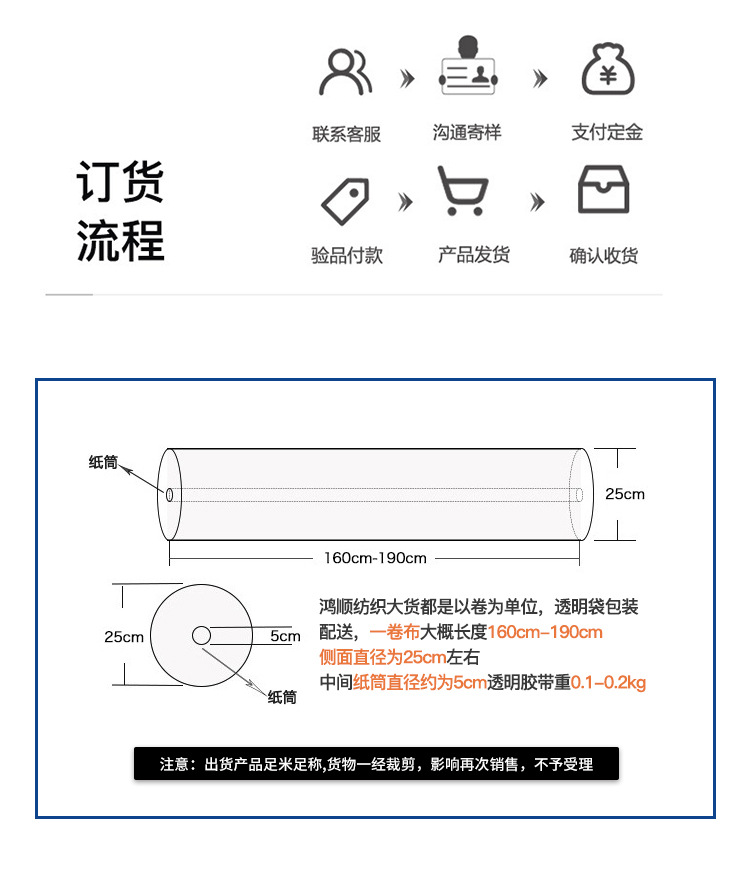 订货流程

联系客服

沟通寄样

支付定金

验品付款

产品发货

确认收货

纸筒

25cm

160cm-190cm

25cm

5cm

纸筒

鸿顺纺织大货都是以卷为单位，透明袋包装配送，一卷布大概长度160cm-190cm
侧面直径为25cm左右
中间纸筒直径约为5cm透明胶带重0.1-0.2kg

注意：出货产品足米足称,货物一经裁剪，影响再次销售，不予受理