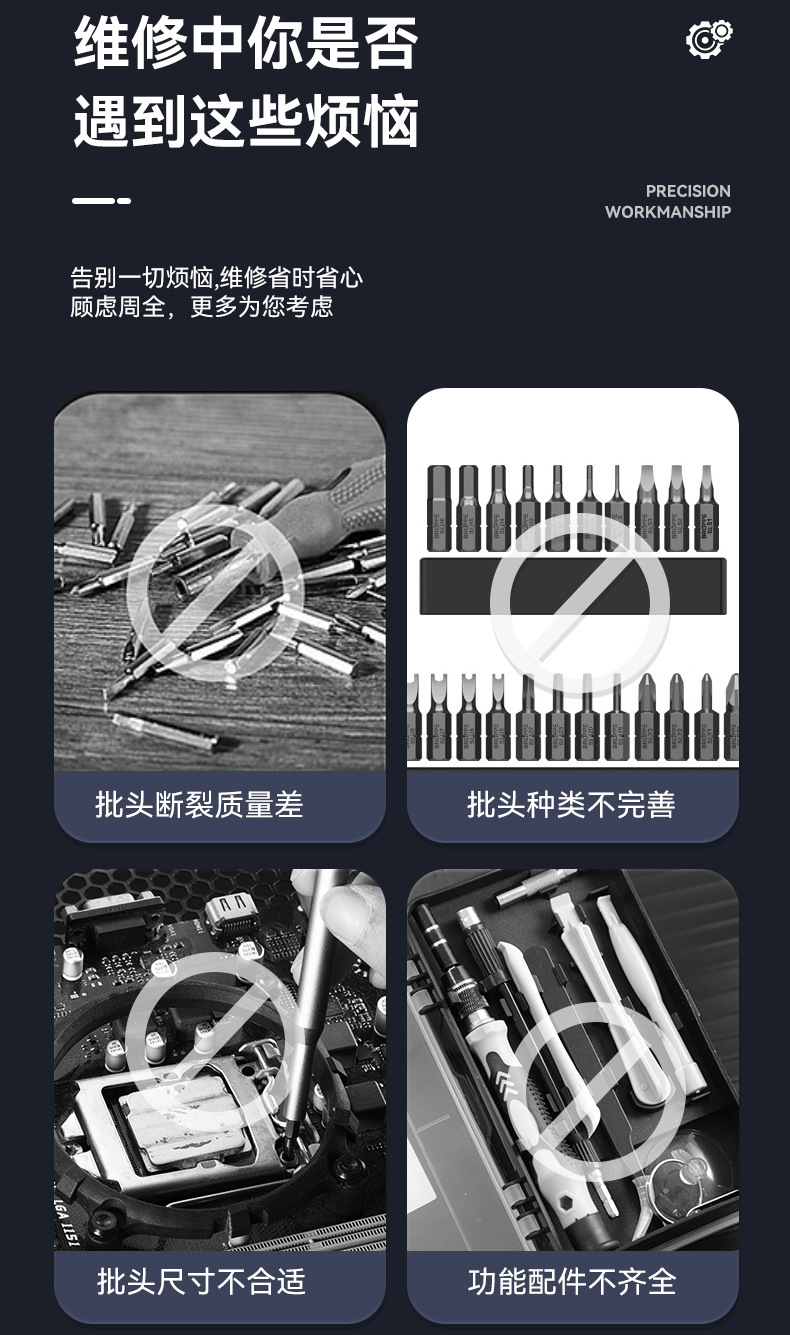 维修中你是否
遇到这些烦恼

PRECISION
WORKMANSHIP

告别一切烦恼,维修省时省心
顾虑周全，更多为您考虑

批头断裂质量差

批头种类不完善

LGA 1151

批头尺寸不合适

功能配件不齐全