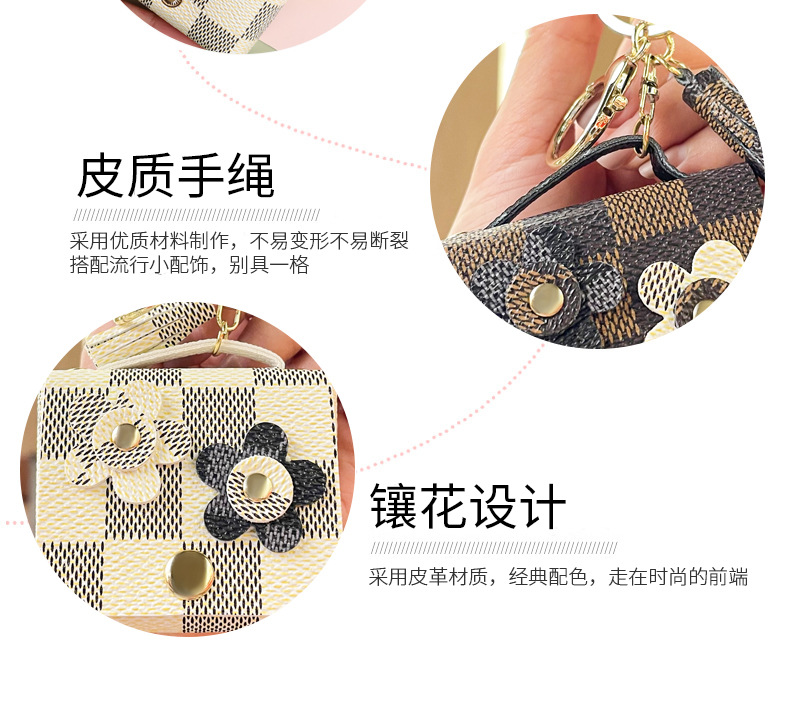 皮质手绳

采用优质材料制作，不易变形不易断裂
搭配流行小配饰，别具一格

镶花设计

采用皮革材质，经典配色，走在时尚的前端