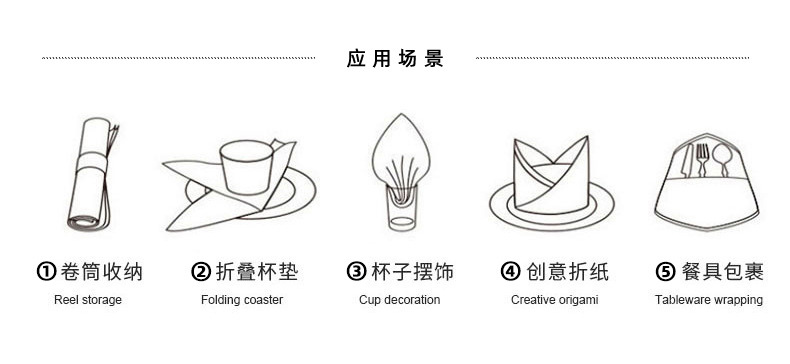 应用场景

① 卷筒收纳
Reel storage

② 折叠杯垫
Folding coaster

③ 杯子摆饰
Cup decoration

④ 创意折纸
Creative origami

⑤ 餐具包裹
Tableware wrapping