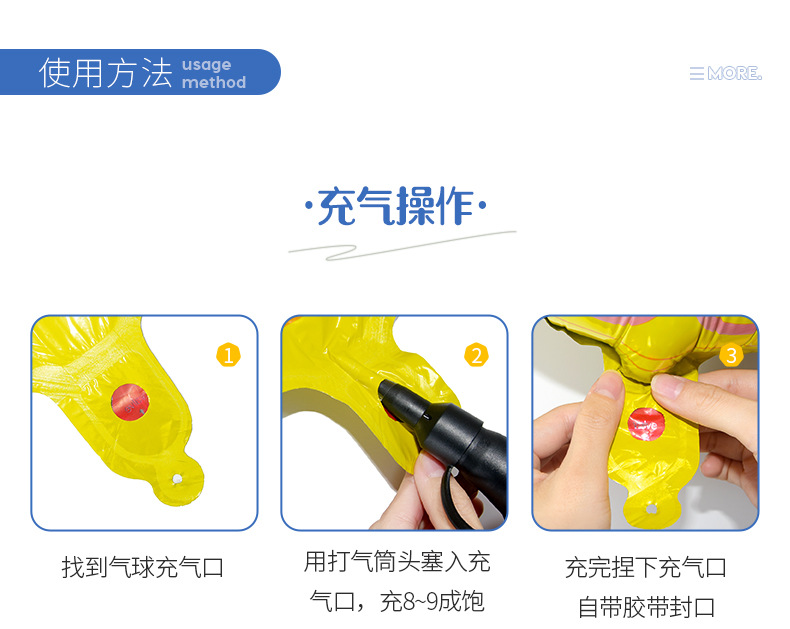 使用方法 usage method

MORE.

·充气操作·

1

2

3

找到气球充气口

用打气筒头塞入充气口，充8~9成饱

充完捏下充气口自带胶带封口