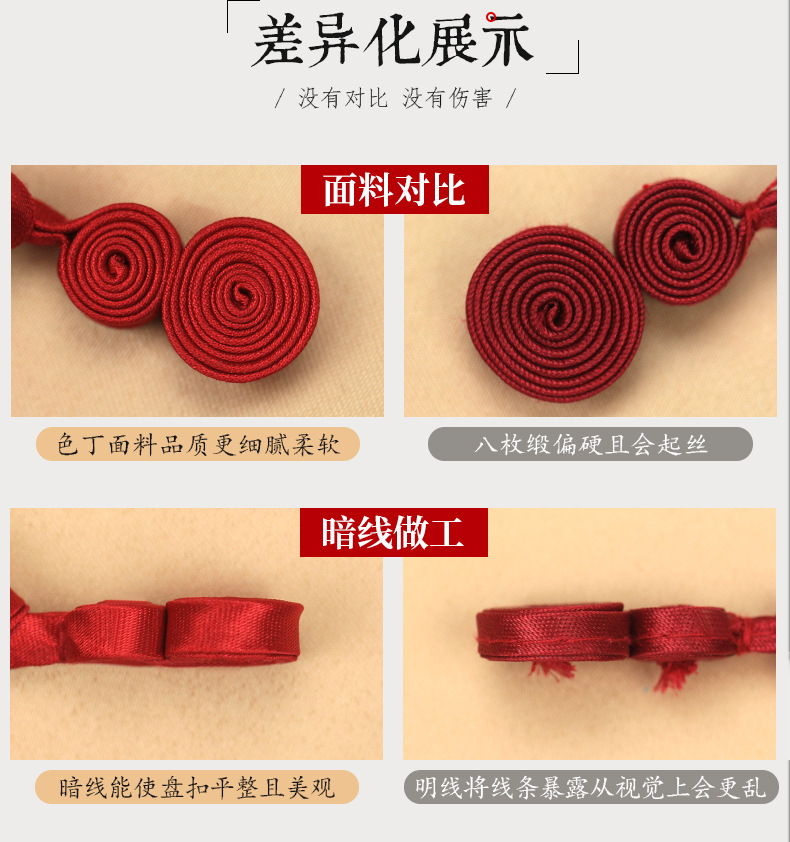 差异化展示

/ 没有对比 没有伤害 /

面料对比

色丁面料品质更细腻柔软

八枚缎偏硬且会起丝

暗线做工

暗线能使盘扣平整且美观

明线将线条暴露从视觉上会更乱