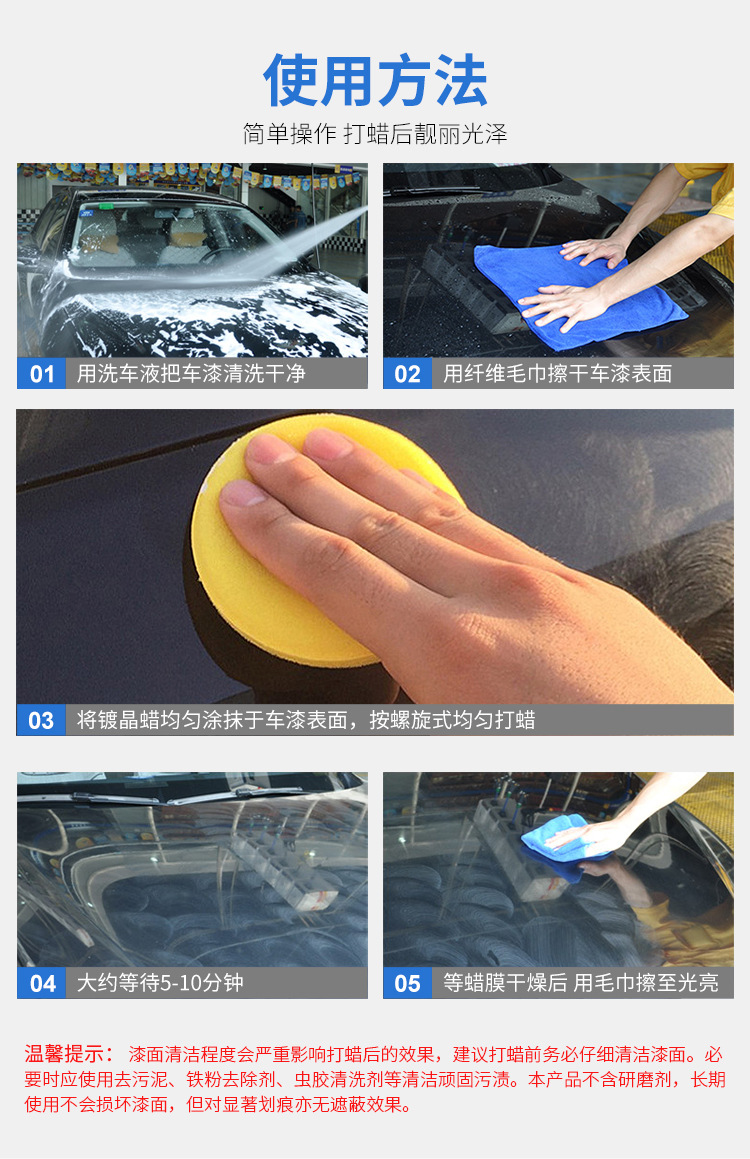 使用方法

简单操作 打蜡后靓丽光泽

01 用洗车液把车漆清洗干净

02 用纤维毛巾擦干车漆表面

03 将镀晶蜡均匀涂抹于车漆表面，按螺旋式均匀打蜡

04 大约等待5-10分钟

05 等蜡膜干燥后 用毛巾擦至光亮

温馨提示： 漆面清洁程度会严重影响打蜡后的效果，建议打蜡前务必仔细清洁漆面。必要时应使用去污泥、铁粉去除剂、虫胶清洗剂等清洁顽固污渍。本产品不含研磨剂，长期使用不会损坏漆面，但对显著划痕亦无遮蔽效果。