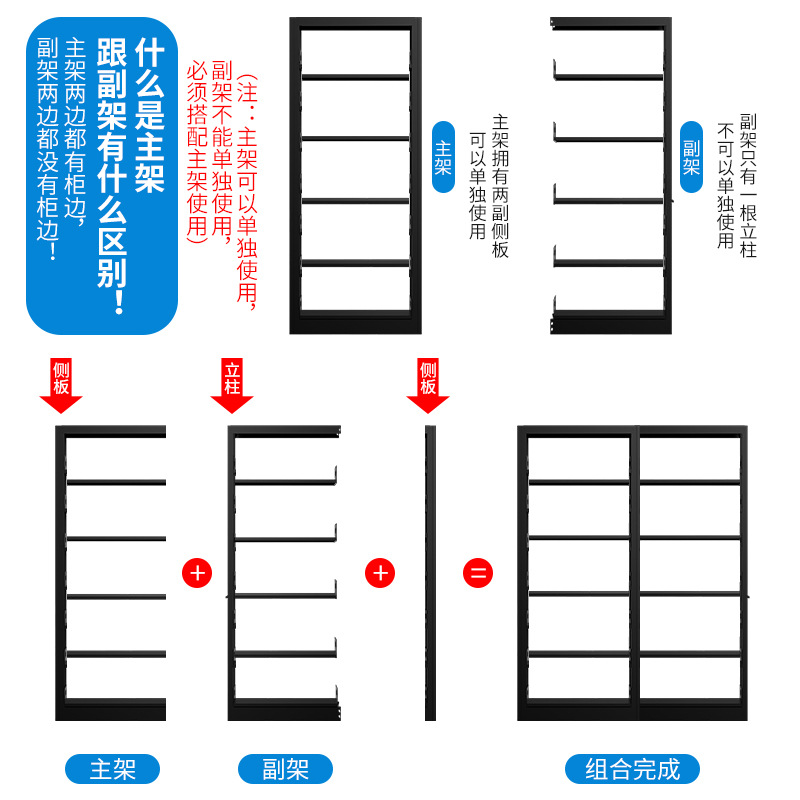 什么是主架跟副架有什么区别！
主架两边都有柜边，副架两边都没有柜边！

（注：主架可以单独使用，副架不能单独使用，必须搭配主架使用）

主架
主架拥有两副侧板可以单独使用

副架
副架只有一根立柱不可以单独使用

侧板
立柱
侧板

+
+
=

主架
副架
组合完成