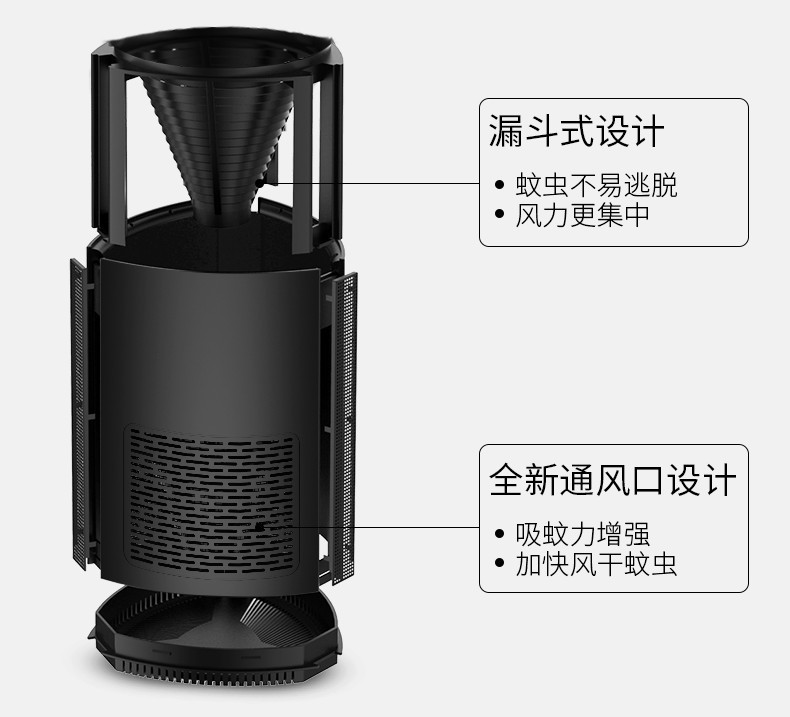 漏斗式设计

• 蚊虫不易逃脱
• 风力更集中

全新通风口设计

• 吸蚊力增强
• 加快风干蚊虫