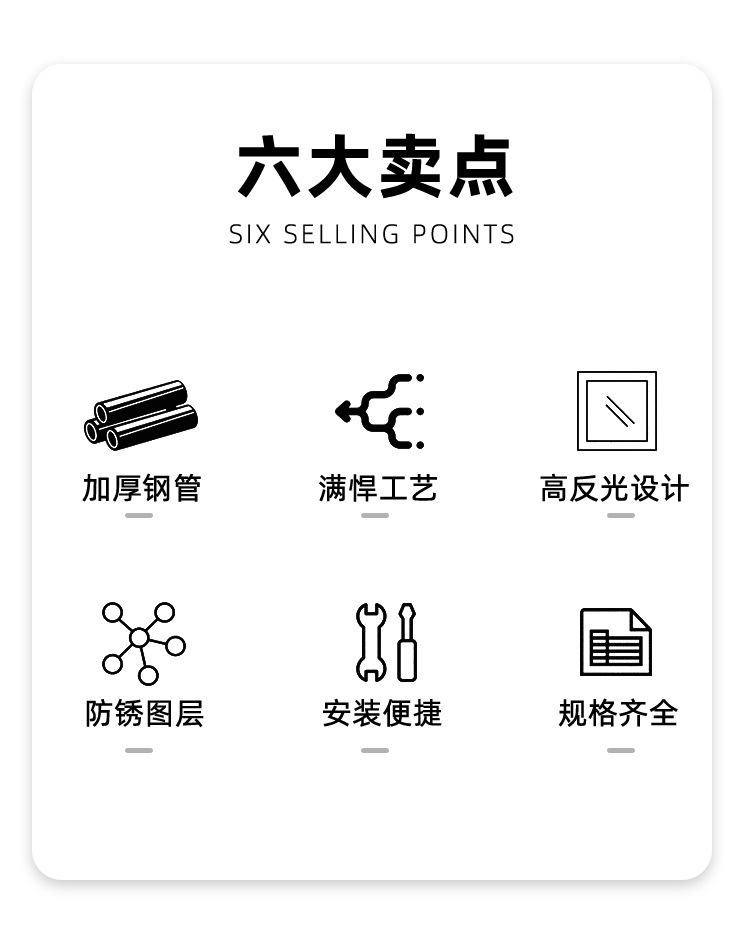 六大卖点

SIX SELLING POINTS

加厚钢管

满悍工艺

高反光设计

防锈图层

安装便捷

规格齐全