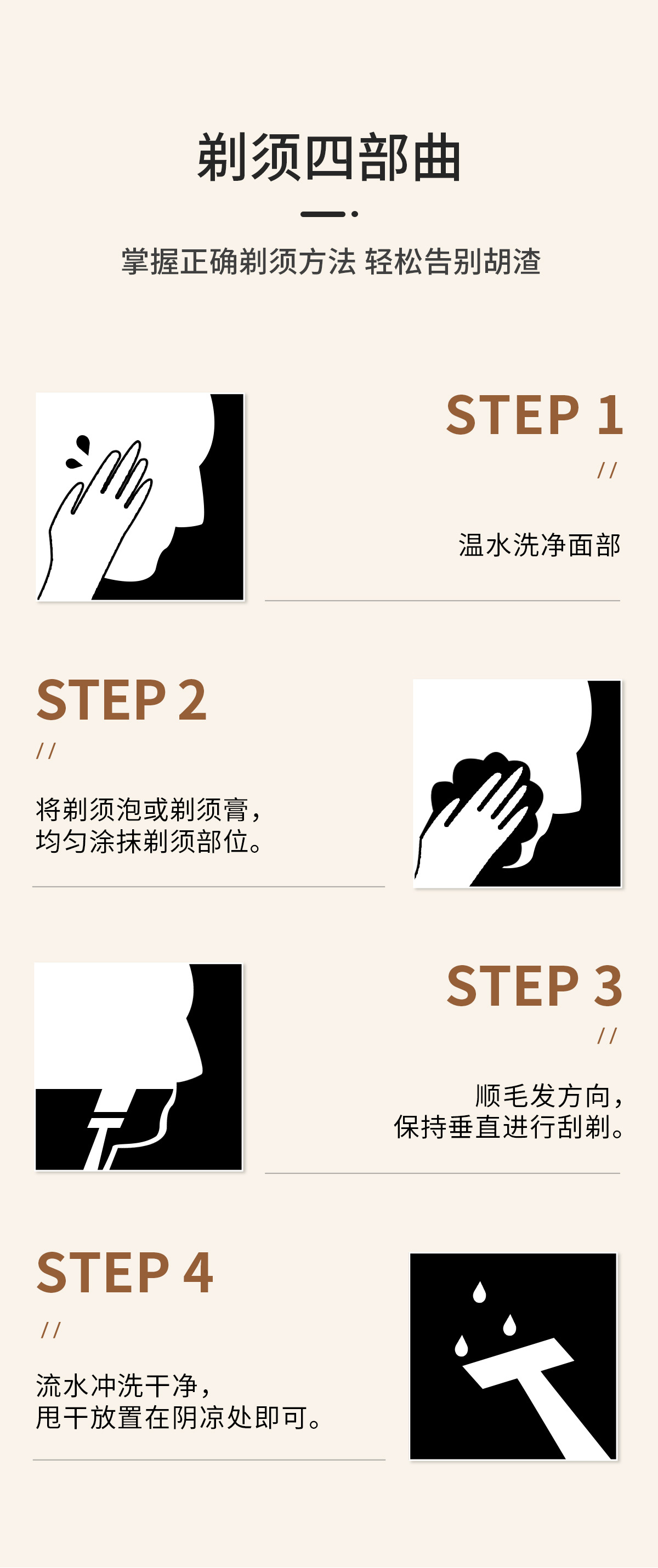 剃须四部曲

掌握正确剃须方法 轻松告别胡渣

STEP 1

//

温水洗净面部

STEP 2

//

将剃须泡或剃须膏，
均匀涂抹剃须部位。

STEP 3

//

顺毛发方向，
保持垂直进行刮剃。

STEP 4

//

流水冲洗干净，
甩干放置在阴凉处即可。