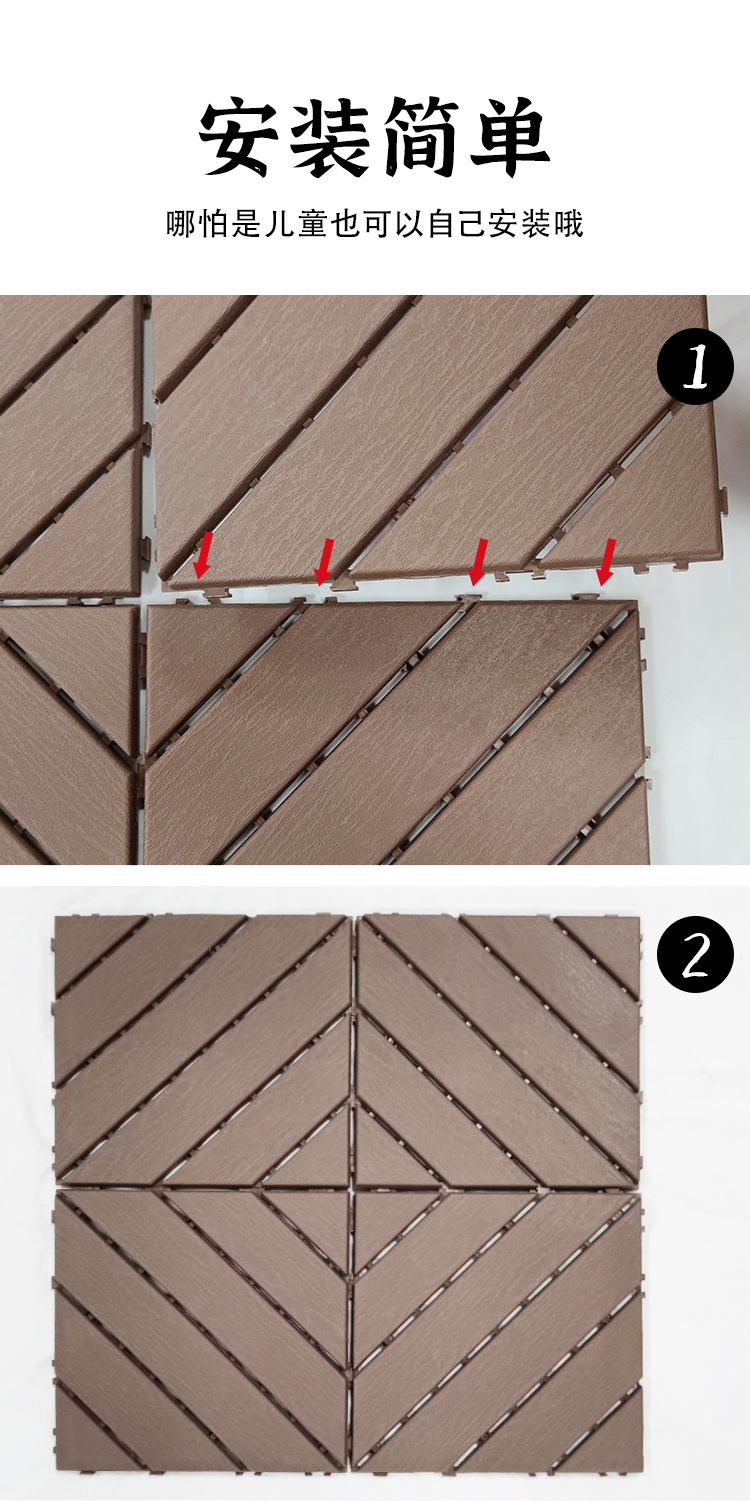 安装简单

哪怕是儿童也可以自己安装哦

1

2