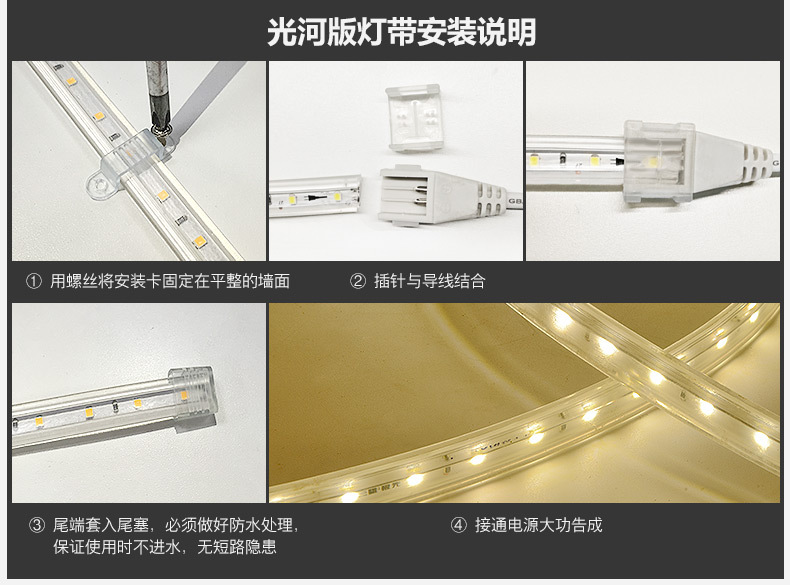 光河版灯带安装说明

① 用螺丝将安装卡固定在平整的墙面

② 插针与导线结合

③ 尾端套入尾塞，必须做好防水处理，保证使用时不进水，无短路隐患

④ 接通电源大功告成