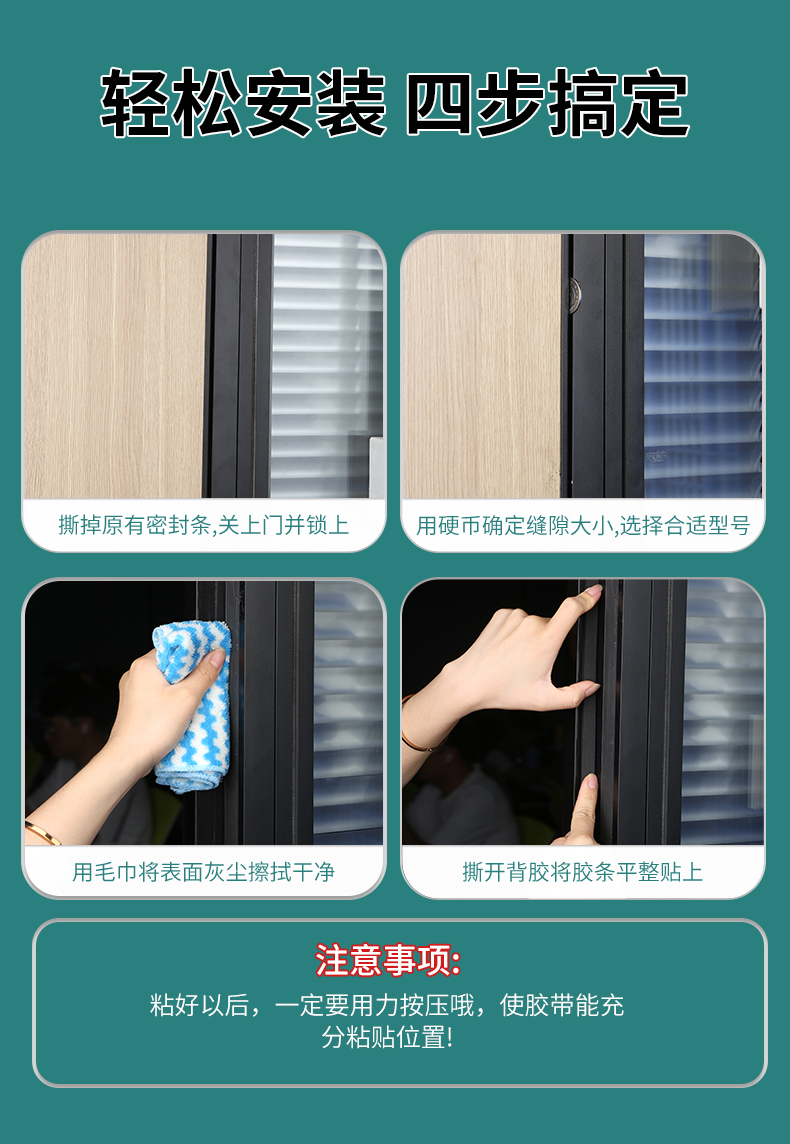 轻松安装 四步搞定

撕掉原有密封条,关上门并锁上

用硬币确定缝隙大小,选择合适型号

用毛巾将表面灰尘擦拭干净

撕开背胶将胶条平整贴上

注意事项:

粘好以后，一定要用力按压哦，使胶带能充分粘贴位置!