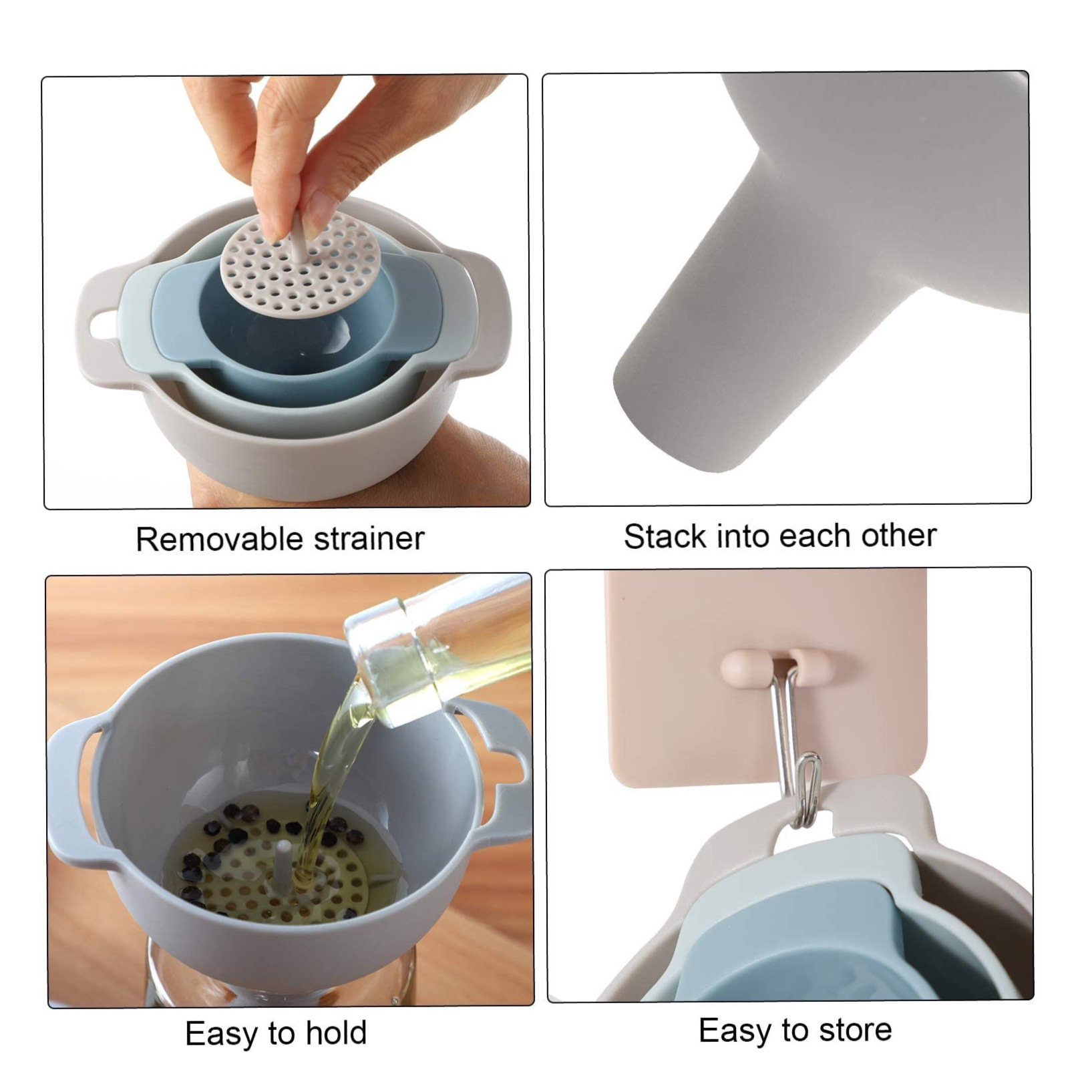 Removable strainer

Stack into each other

Easy to hold

Easy to store