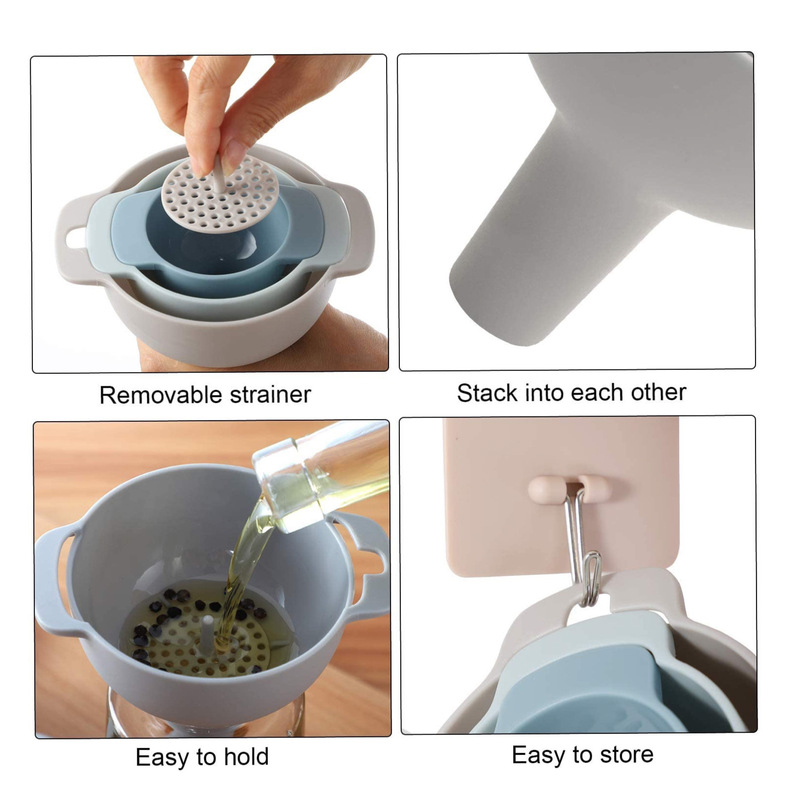 Removable strainer

Stack into each other

Easy to hold

Easy to store