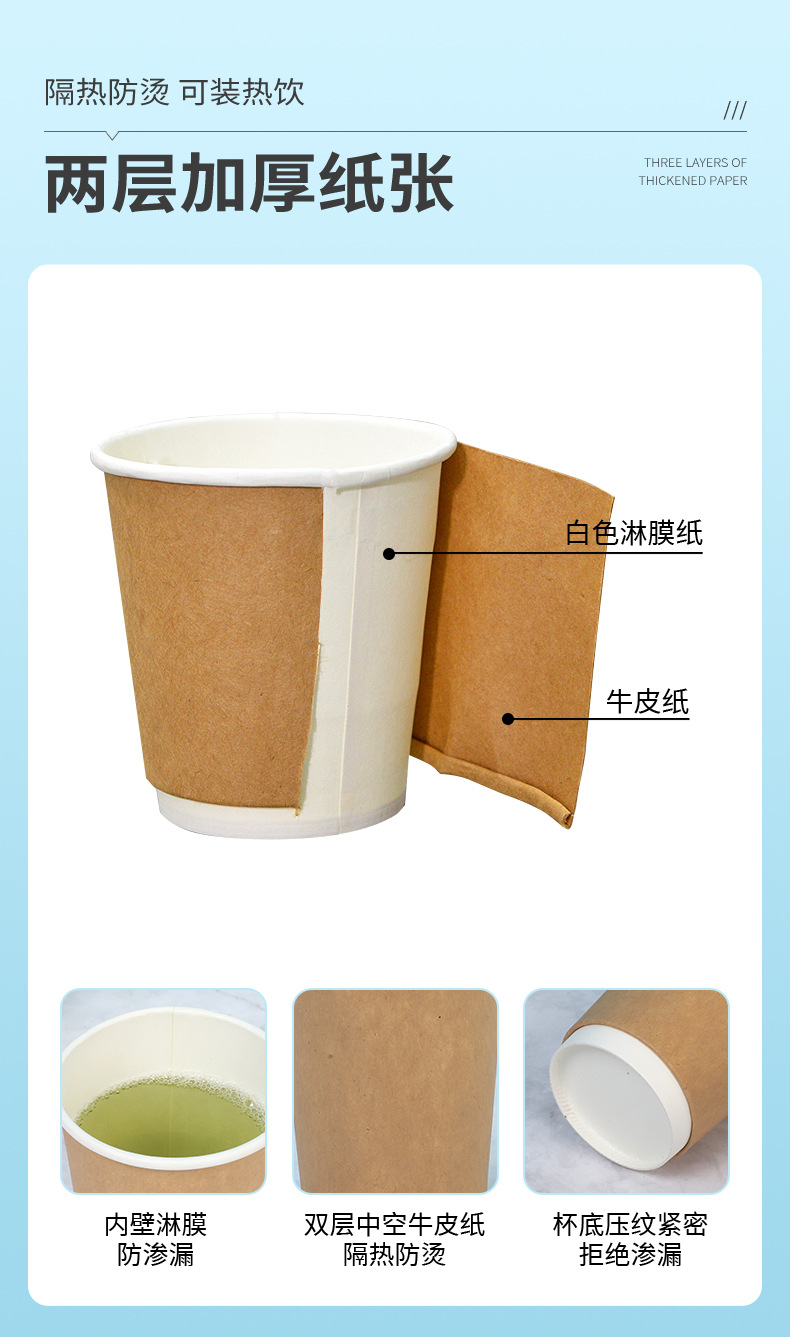 隔热防烫 可装热饮

///

两层加厚纸张

THREE LAYERS OF THICKENED PAPER

白色淋膜纸

牛皮纸

内壁淋膜
防渗漏

双层中空牛皮纸
隔热防烫

杯底压纹紧密
拒绝渗漏