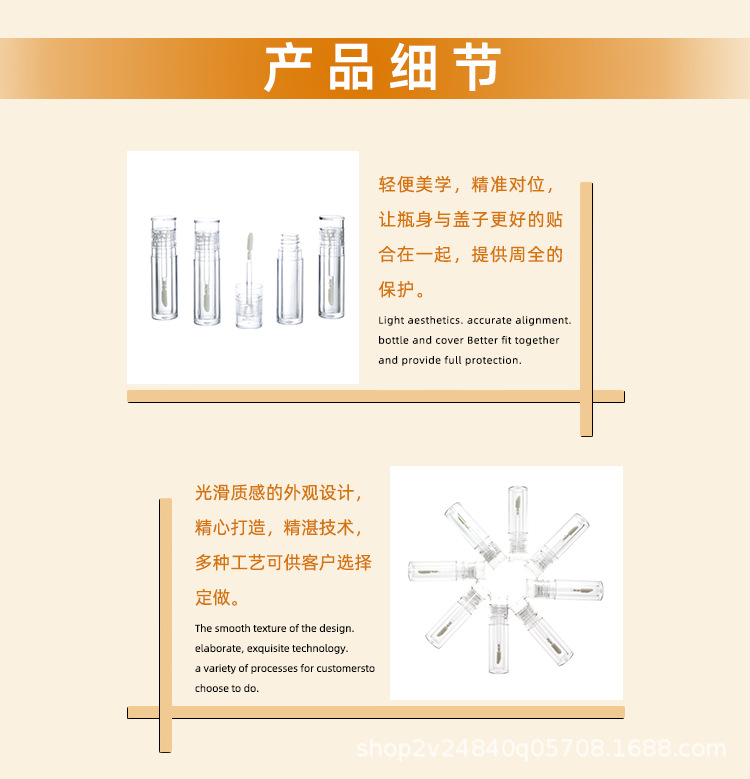 产品细节

轻便美学，精准对位，让瓶身与盖子更好的贴合在一起，提供周全的保护。

Light aesthetics. accurate alignment. bottle and cover Better fit together and provide full protection.

光滑质感的外观设计，精心打造，精湛技术，多种工艺可供客户选择定做。

The smooth texture of the design. elaborate, exquisite technology. a variety of processes for customersto choose to do.

shop2v24840q05708.1688.com