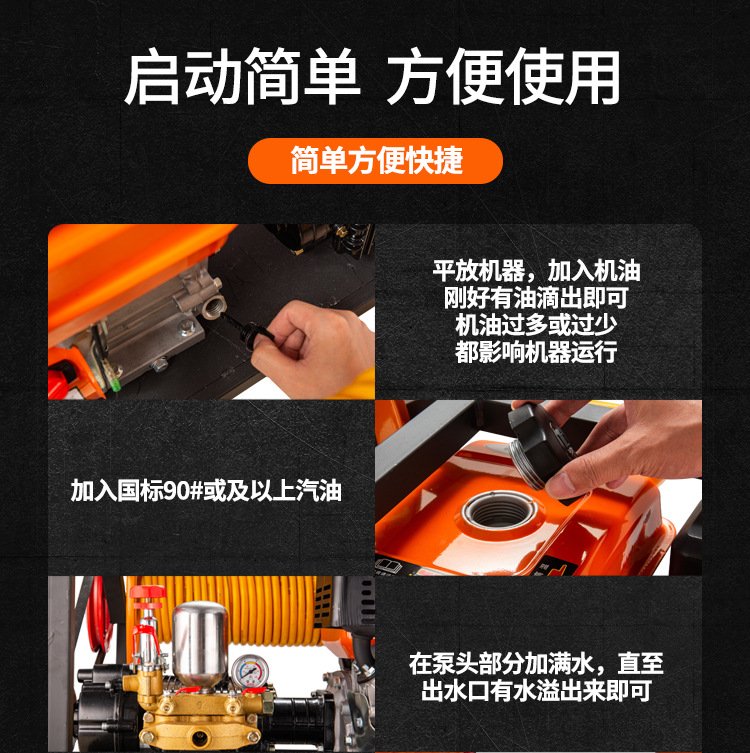 启动简单 方便使用

简单方便快捷

平放机器，加入机油
刚好有油滴出即可
机油过多或过少
都影响机器运行

加入国标90#或及以上汽油

在泵头部分加满水，直至
出水口有水溢出来即可