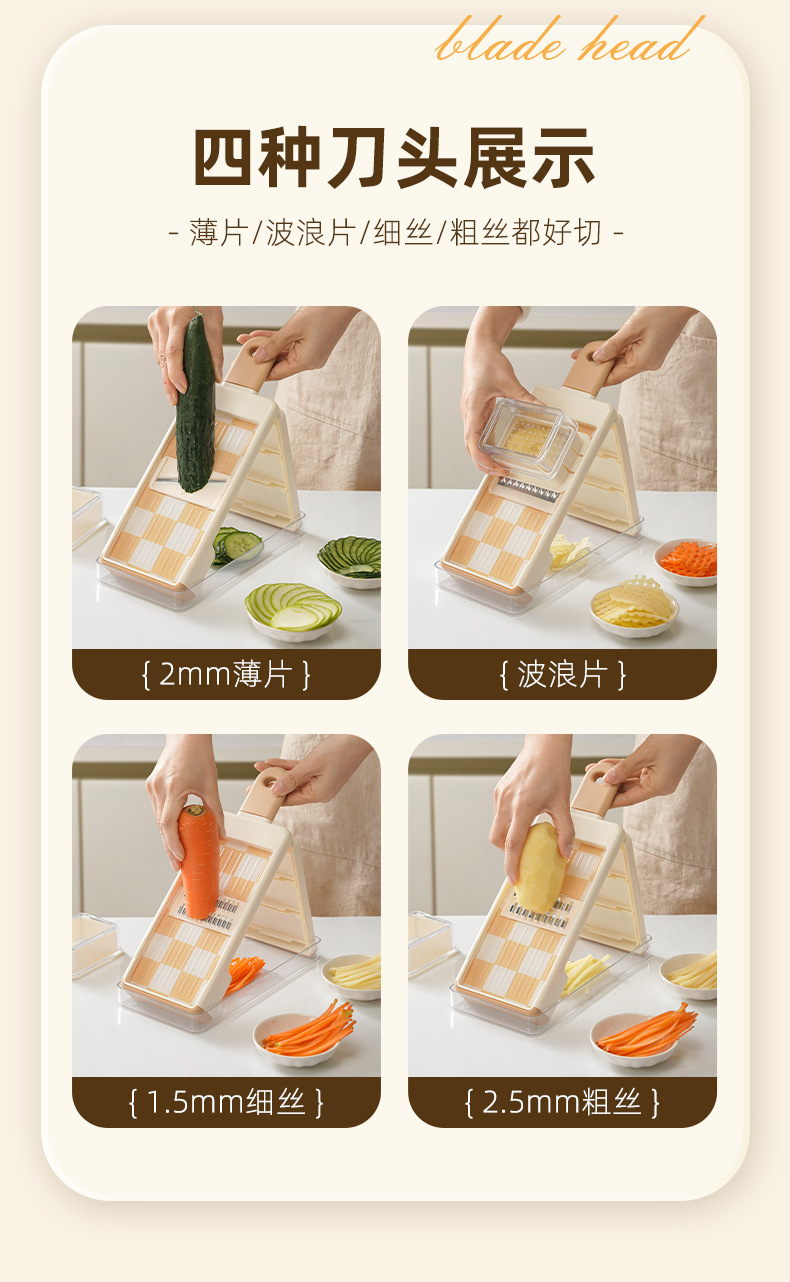 blade head

四种刀头展示

- 薄片/波浪片/细丝/粗丝都好切 -

{ 2mm薄片 }

{ 波浪片 }

{ 1.5mm细丝 }

{ 2.5mm粗丝 }