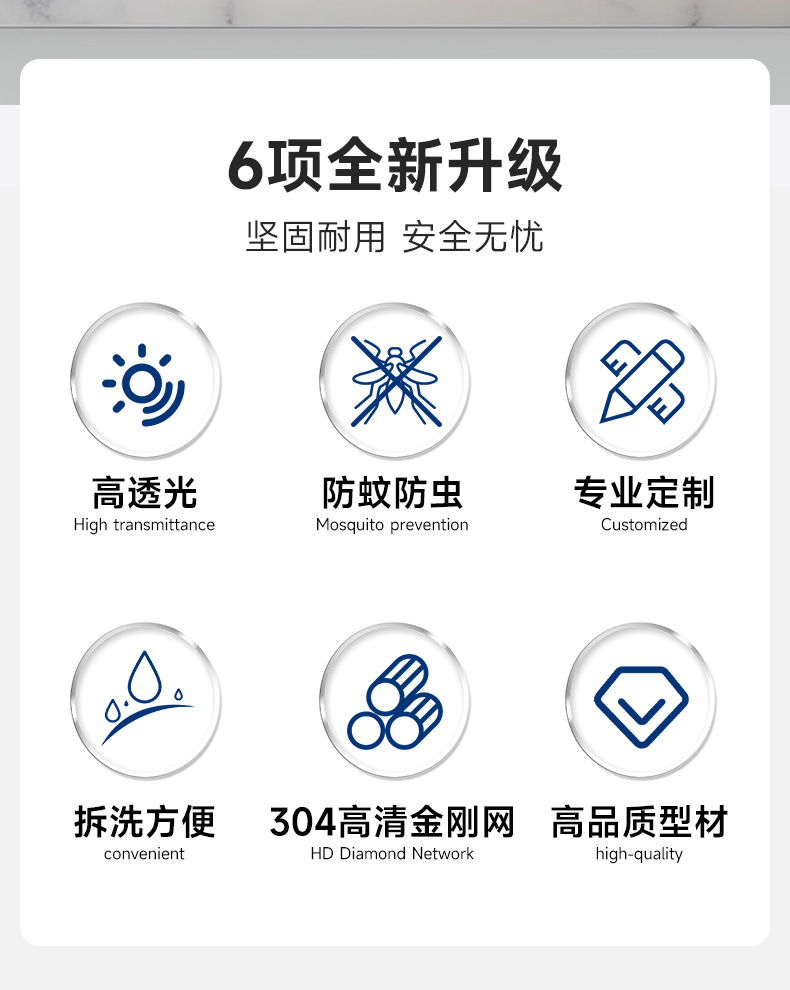 6项全新升级

坚固耐用 安全无忧

高透光
High transmittance

防蚊防虫
Mosquito prevention

专业定制
Customized

拆洗方便
convenient

304高清金刚网
HD Diamond Network

高品质型材
high-quality