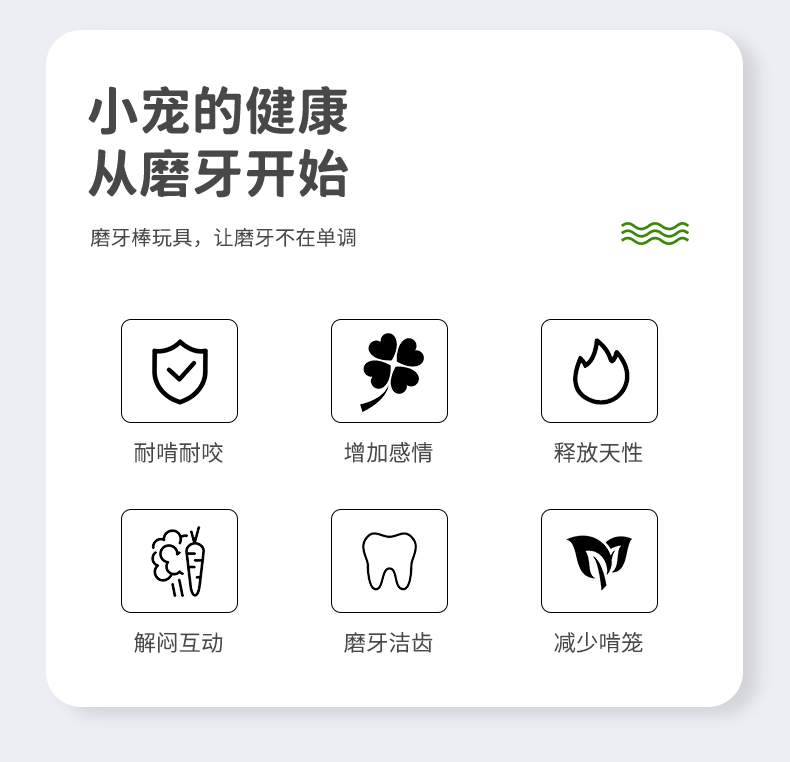 小宠的健康
从磨牙开始

磨牙棒玩具，让磨牙不在单调

耐啃耐咬

增加感情

释放天性

解闷互动

磨牙洁齿

减少啃笼