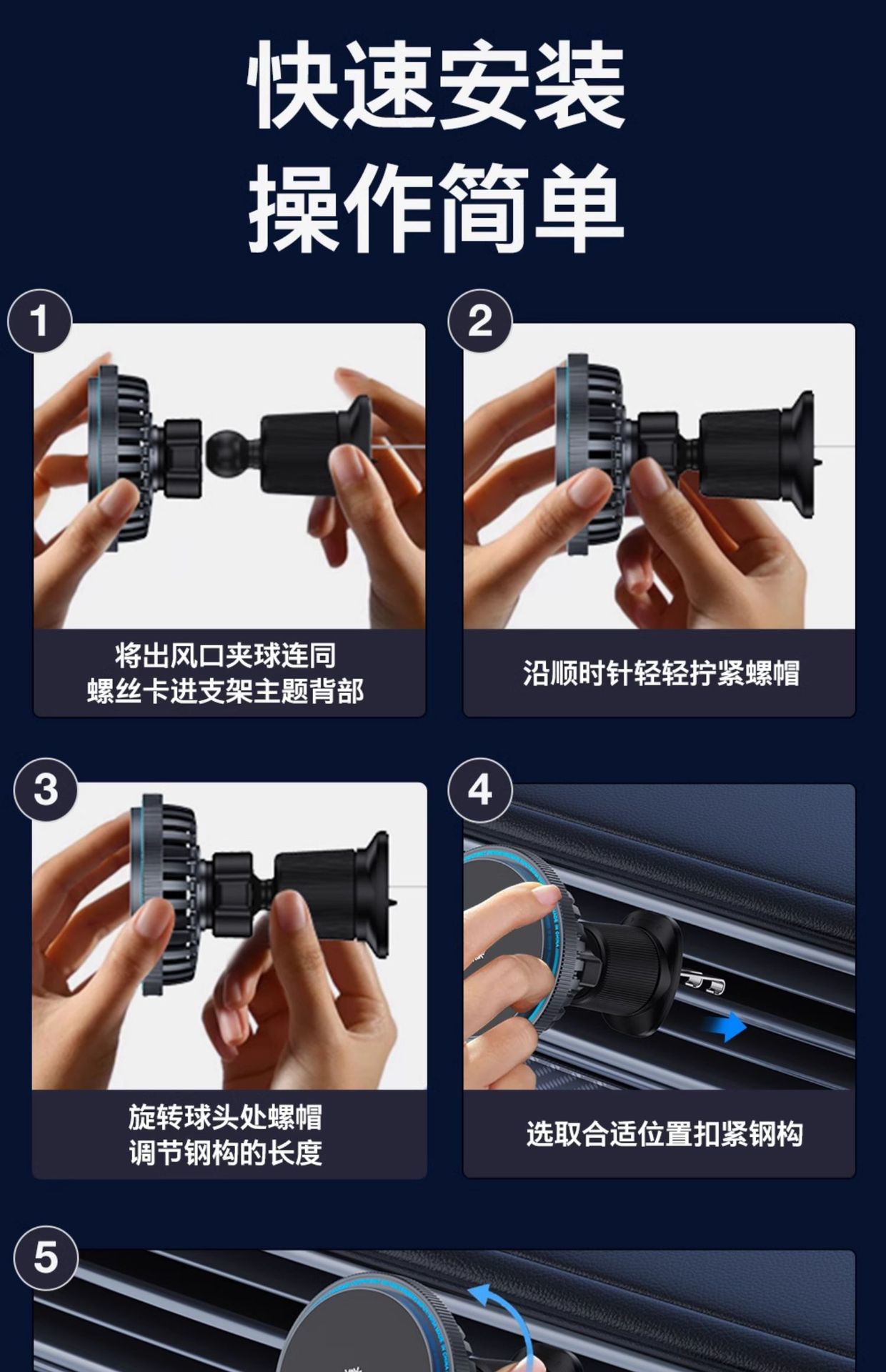 快速安装
操作简单

1

将出风口夹球连同
螺丝卡进支架主题背部

2

沿顺时针轻轻拧紧螺帽

3

旋转球头处螺帽
调节钢构的长度

4

选取合适位置扣紧钢构

5