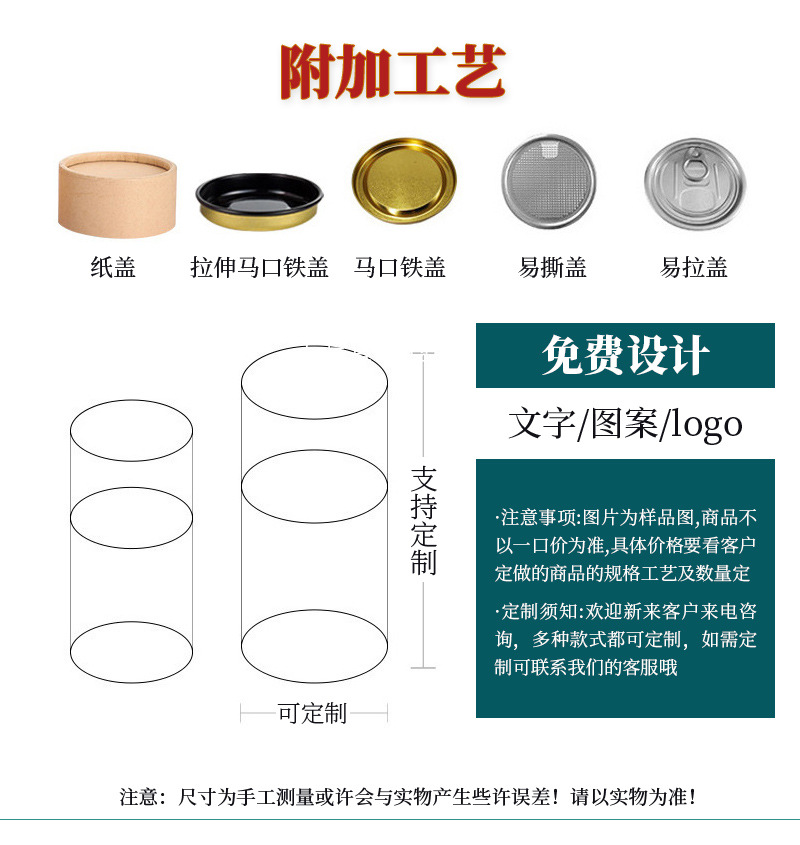 附加工艺

纸盖　拉伸马口铁盖　马口铁盖　易撕盖　易拉盖

支持定制

可定制

免费设计

文字/图案/logo

·注意事项:图片为样品图,商品不以一口价为准,具体价格要看客户定做的商品的规格工艺及数量定

·定制须知:欢迎新来客户来电咨询，多种款式都可定制，如需定制可联系我们的客服哦

注意：尺寸为手工测量或许会与实物产生些许误差！请以实物为准！