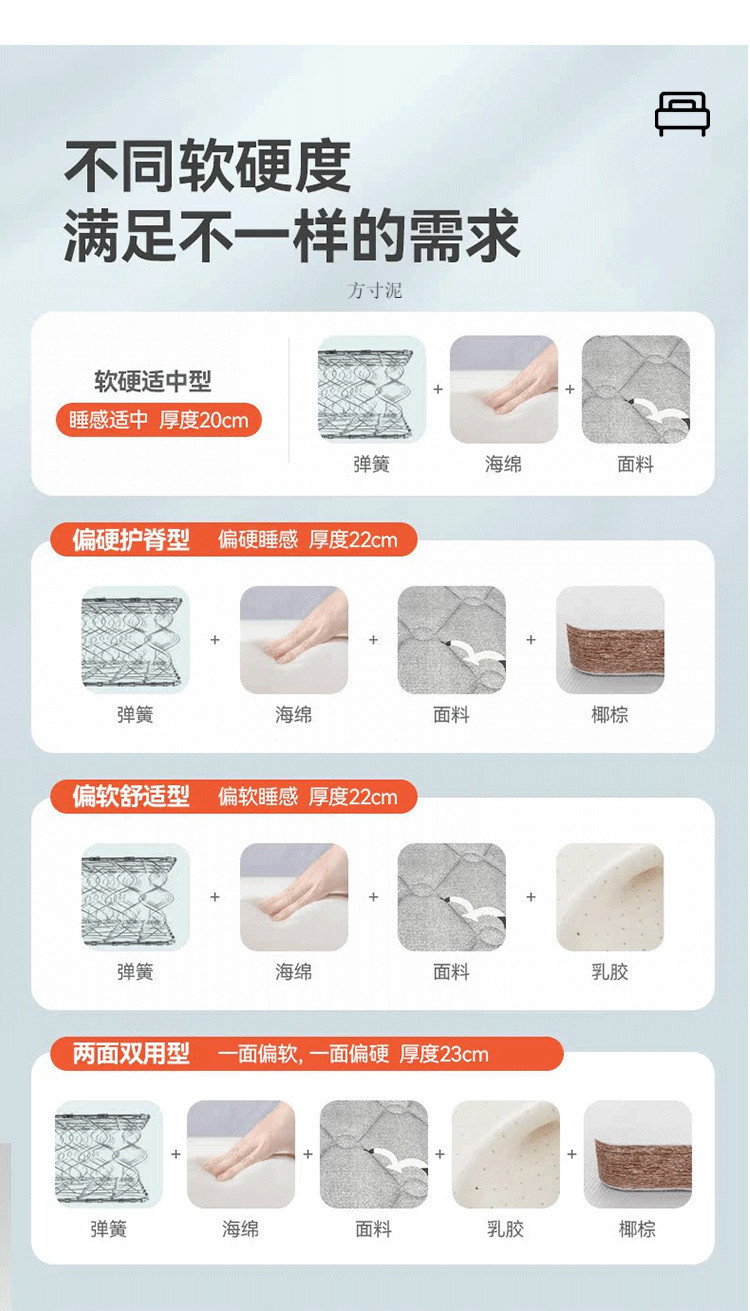 不同软硬度
满足不一样的需求

方寸泥

软硬适中型
睡感适中 厚度20cm

弹簧 + 海绵 + 面料

偏硬护脊型 偏硬睡感 厚度22cm

弹簧 + 海绵 + 面料 + 椰棕

偏软舒适型 偏软睡感 厚度22cm

弹簧 + 海绵 + 面料 + 乳胶

两面双用型 一面偏软, 一面偏硬 厚度23cm

弹簧 + 海绵 + 面料 + 乳胶 + 椰棕