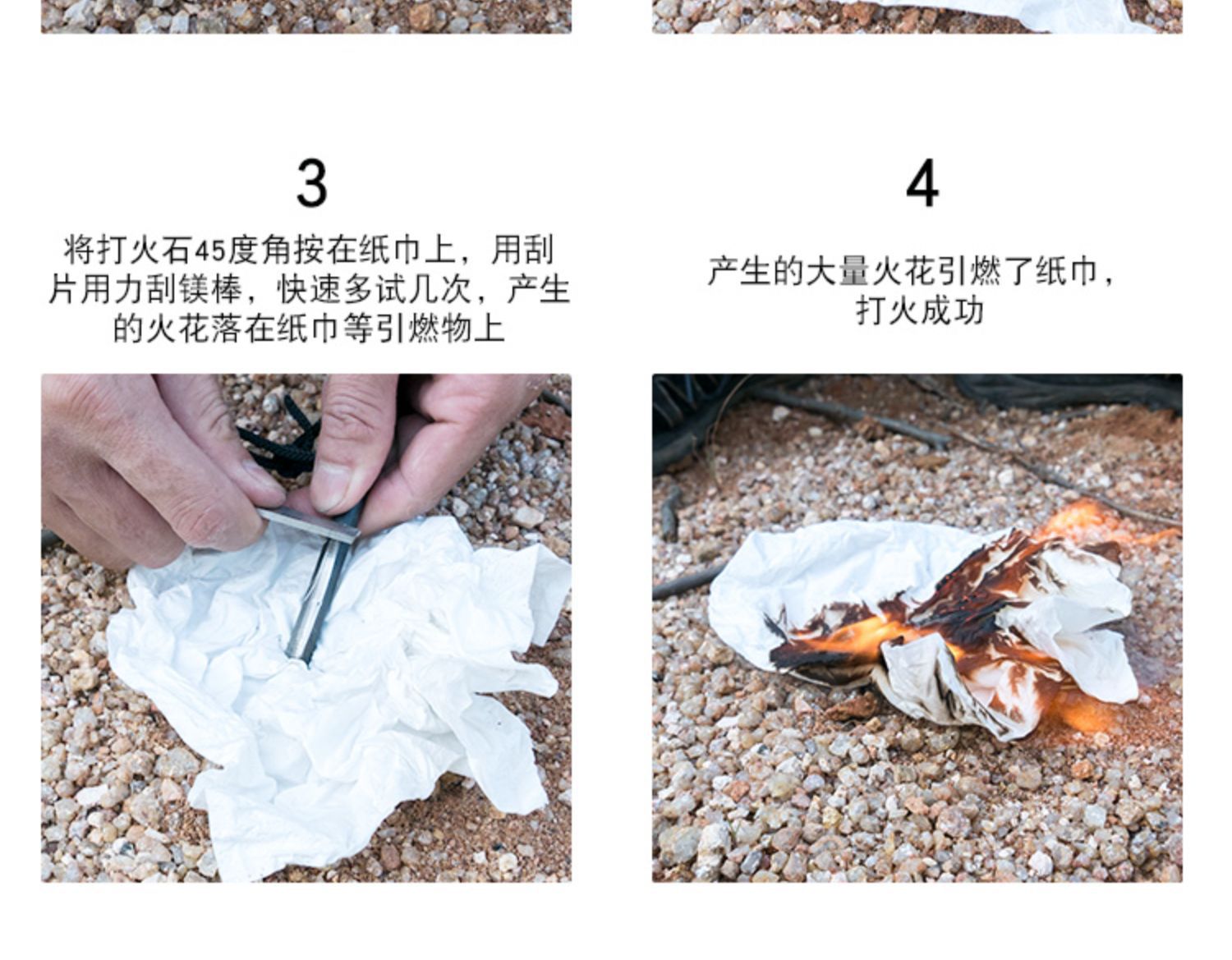 3

将打火石45度角按在纸巾上，用刮片用力刮镁棒，快速多试几次，产生的火花落在纸巾等引燃物上

4

产生的大量火花引燃了纸巾，打火成功