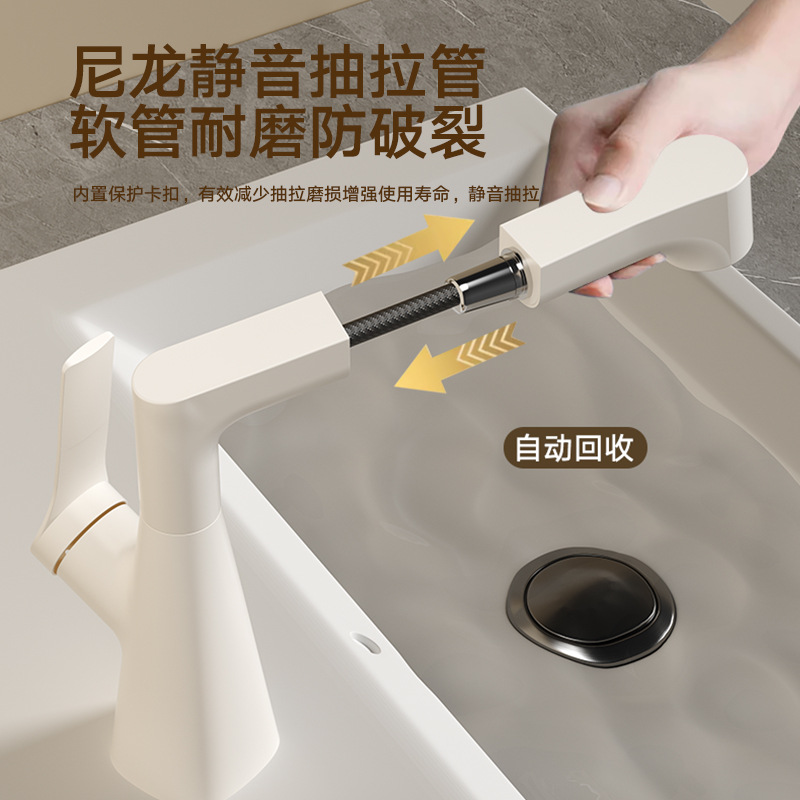 尼龙静音抽拉管
软管耐磨防破裂

内置保护卡扣，有效减少抽拉磨损增强使用寿命，静音抽拉

自动回收