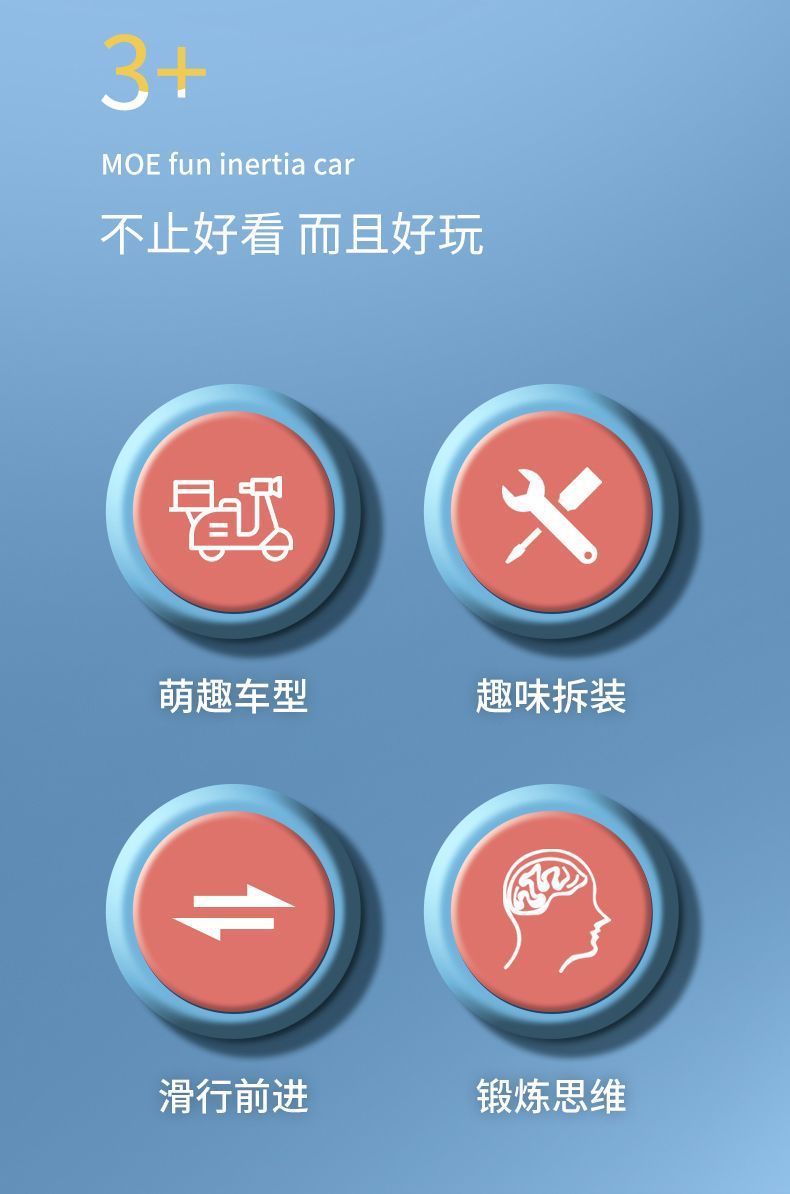 3+

MOE fun inertia car

不止好看 而且好玩

萌趣车型

趣味拆装

滑行前进

锻炼思维