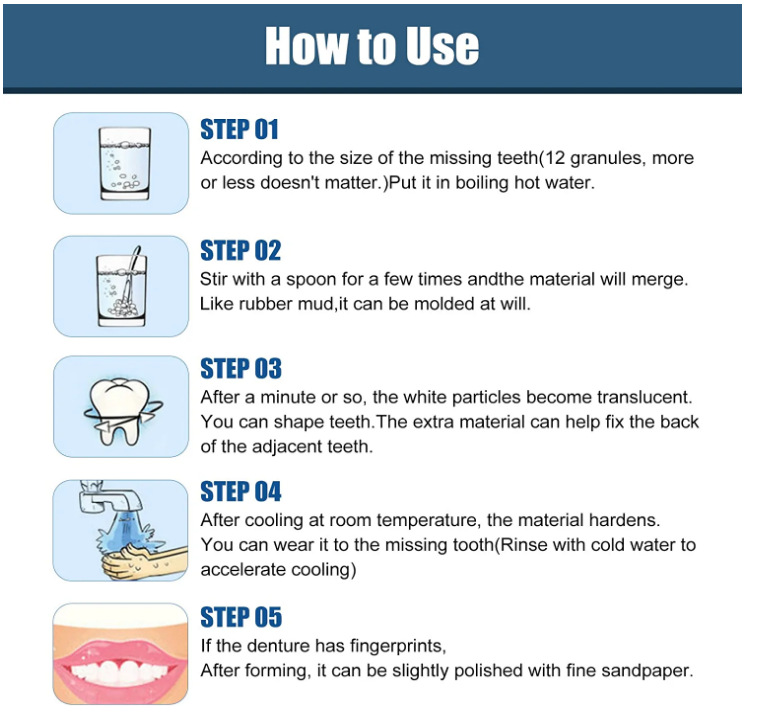 How to Use

STEP 01
According to the size of the missing teeth(12 granules, more or less doesn't matter.)Put it in boiling hot water.

STEP 02
Stir with a spoon for a few times andthe material will merge. Like rubber mud,it can be molded at will.

STEP 03
After a minute or so, the white particles become translucent. You can shape teeth.The extra material can help fix the back of the adjacent teeth.

STEP 04
After cooling at room temperature, the material hardens. You can wear it to the missing tooth(Rinse with cold water to accelerate cooling)

STEP 05
If the denture has fingerprints,
After forming, it can be slightly polished with fine sandpaper.