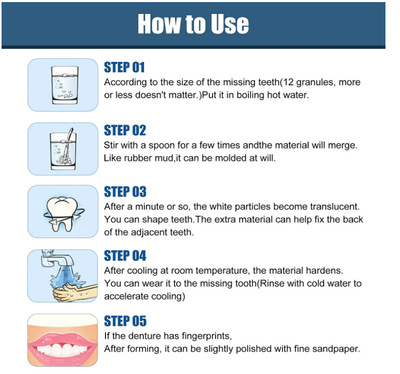 How to Use

STEP 01
According to the size of the missing teeth(12 granules, more or less doesn't matter.)Put it in boiling hot water.

STEP 02
Stir with a spoon for a few times andthe material will merge. Like rubber mud,it can be molded at will.

STEP 03
After a minute or so, the white particles become translucent. You can shape teeth.The extra material can help fix the back of the adjacent teeth.

STEP 04
After cooling at room temperature, the material hardens. You can wear it to the missing tooth(Rinse with cold water to accelerate cooling)

STEP 05
If the denture has fingerprints,
After forming, it can be slightly polished with fine sandpaper.