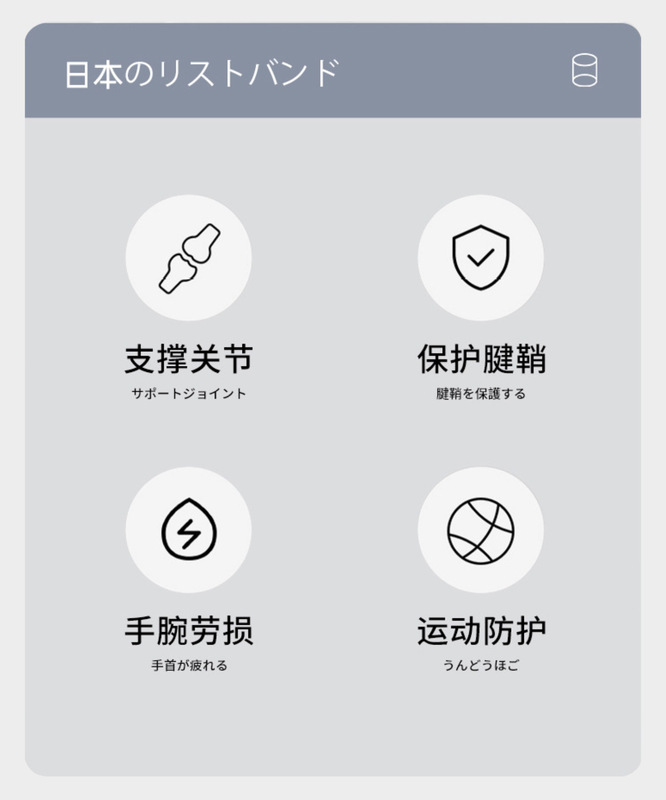 日本のリストバンド

支撑关节
サポートジョイント

保护腱鞘
腱鞘を保護する

手腕劳损
手首が疲れる

运动防护
うんどうほご