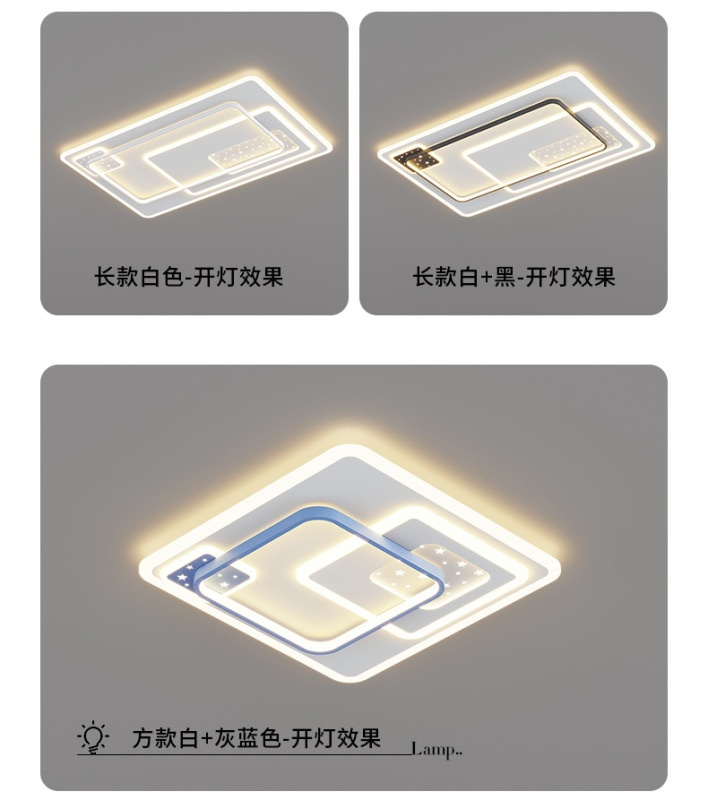 长款白色-开灯效果

长款白+黑-开灯效果

方款白+灰蓝色-开灯效果

Lamp..