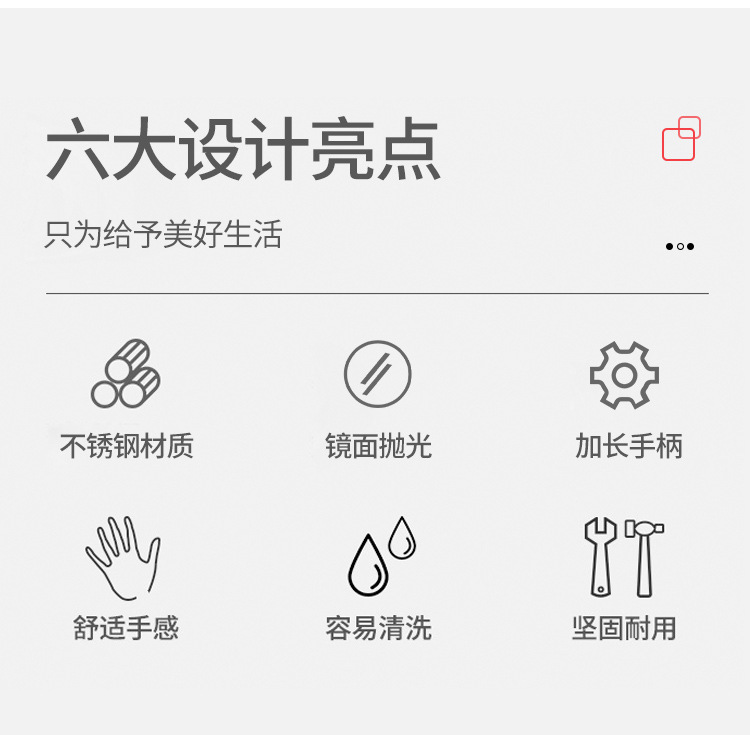 六大设计亮点

只为给予美好生活

不锈钢材质

镜面抛光

加长手柄

舒适手感

容易清洗

坚固耐用