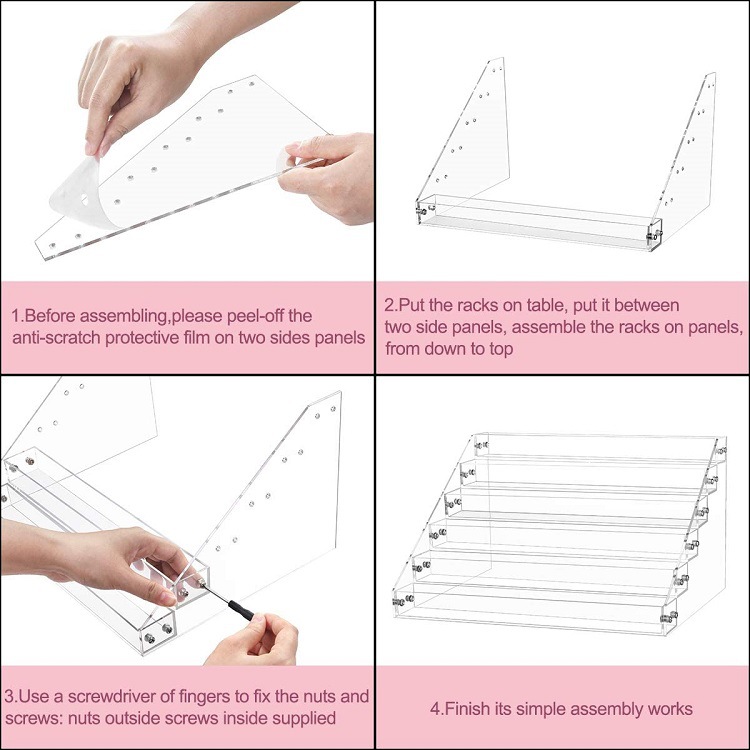 1.Before assembling,please peel-off the anti-scratch protective film on two sides panels

2.Put the racks on table, put it between two side panels, assemble the racks on panels, from down to top

3.Use a screwdriver of fingers to fix the nuts and screws: nuts outside screws inside supplied

4.Finish its simple assembly works