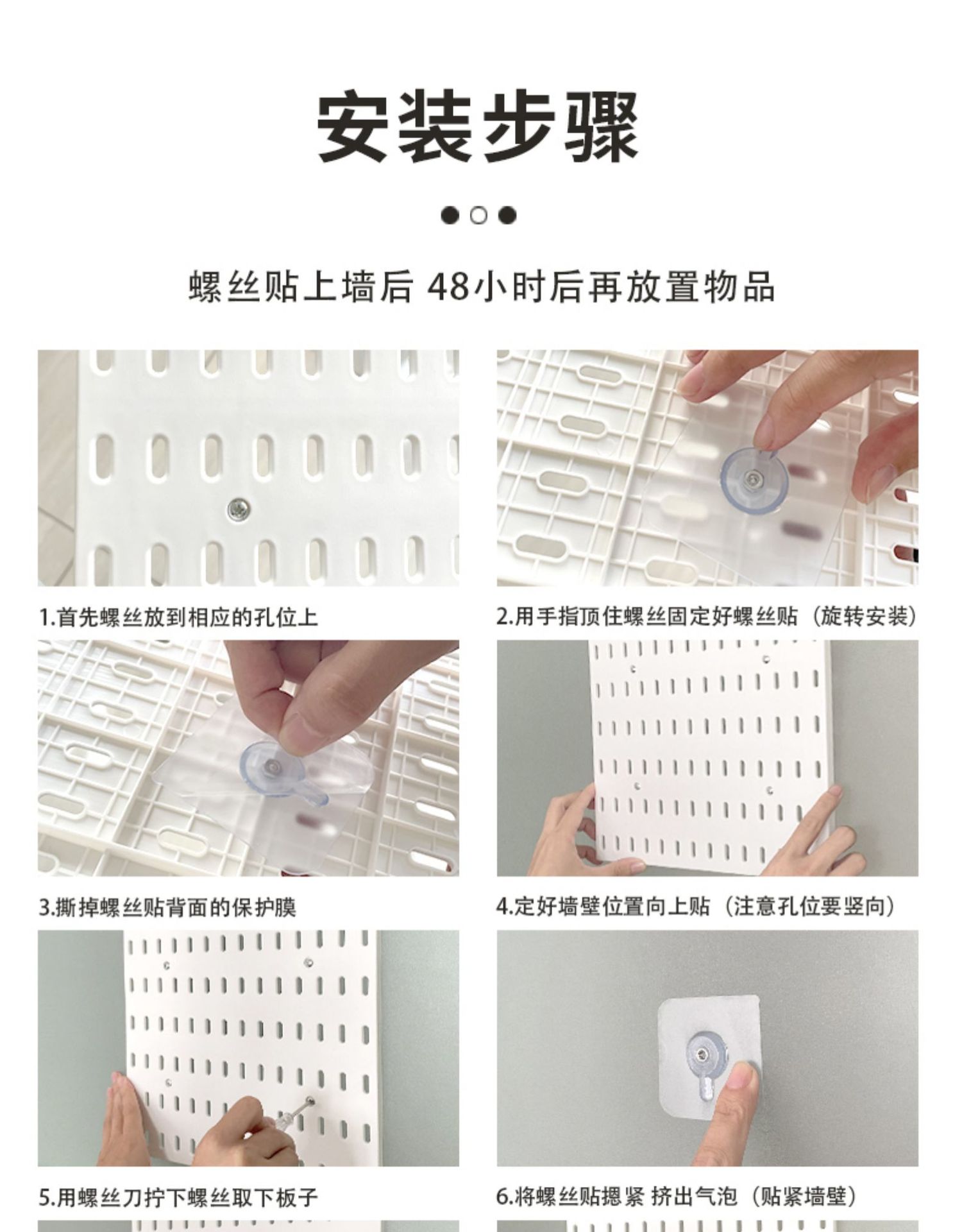 安装步骤

螺丝贴上墙后 48小时后再放置物品

1.首先螺丝放到相应的孔位上

2.用手指顶住螺丝固定好螺丝贴（旋转安装）

3.撕掉螺丝贴背面的保护膜

4.定好墙壁位置向上贴（注意孔位要竖向）

5.用螺丝刀拧下螺丝取下板子

6.将螺丝贴摁紧 挤出气泡（贴紧墙壁）