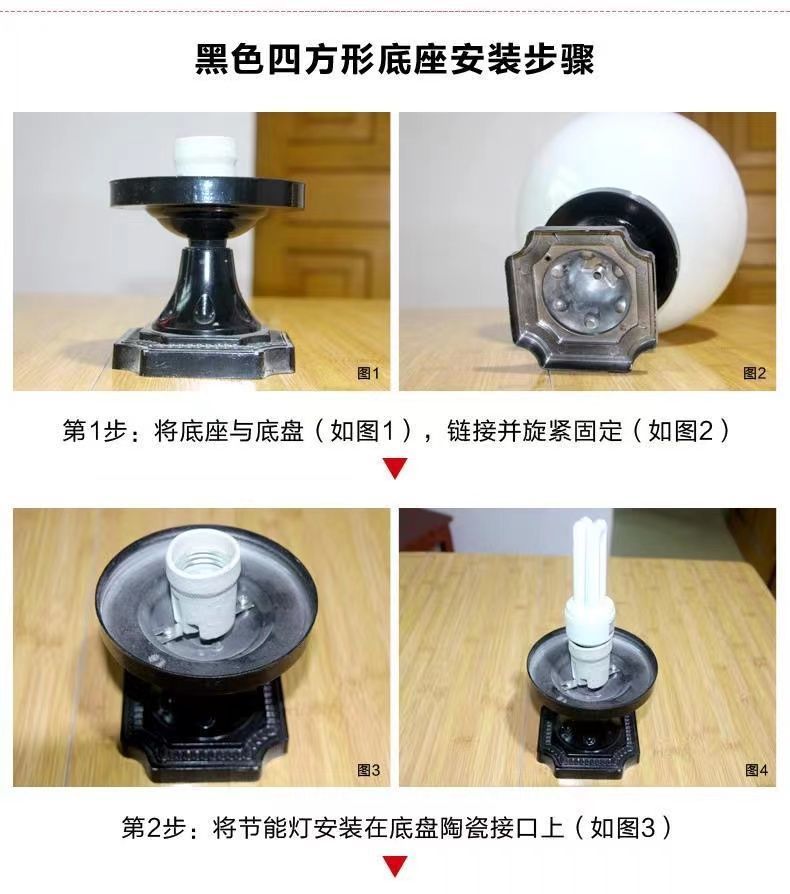 黑色四方形底座安装步骤

图1

图2

第1步：将底座与底盘（如图1），链接并旋紧固定（如图2）

图3

图4

第2步：将节能灯安装在底盘陶瓷接口上（如图3）