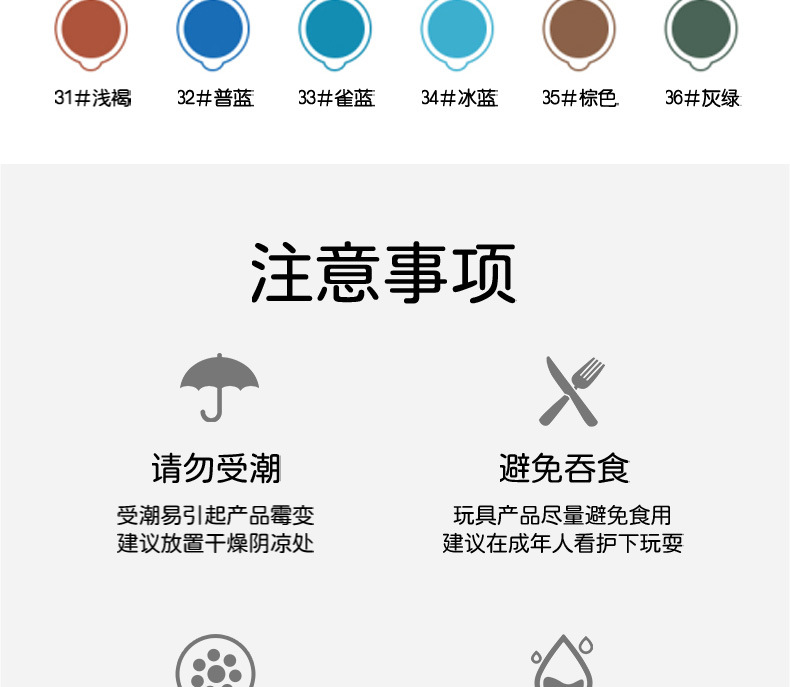 31#浅褐 32#普蓝 33#雀蓝 34#冰蓝 35#棕色 36#灰绿

注意事项

请勿受潮

受潮易引起产品霉变
建议放置干燥阴凉处

避免吞食

玩具产品尽量避免食用
建议在成年人看护下玩耍