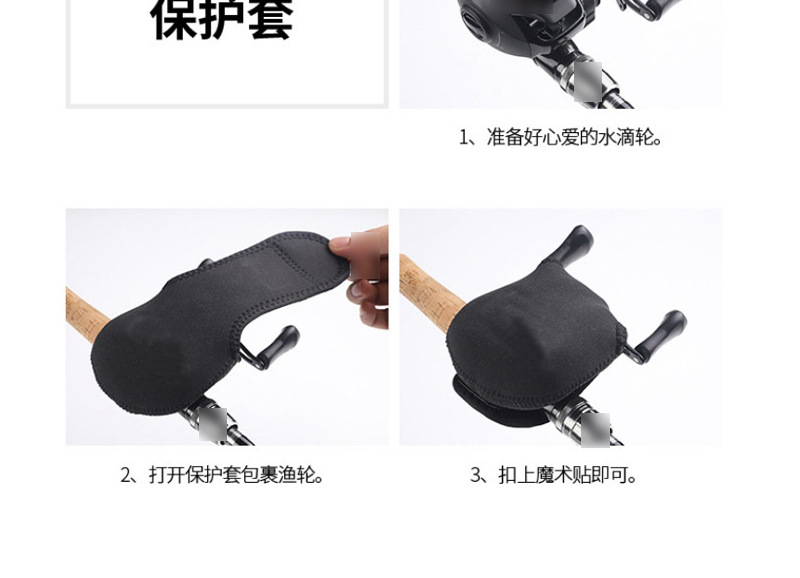 保护套

1、准备好心爱的水滴轮。

2、打开保护套包裹渔轮。

3、扣上魔术贴即可。