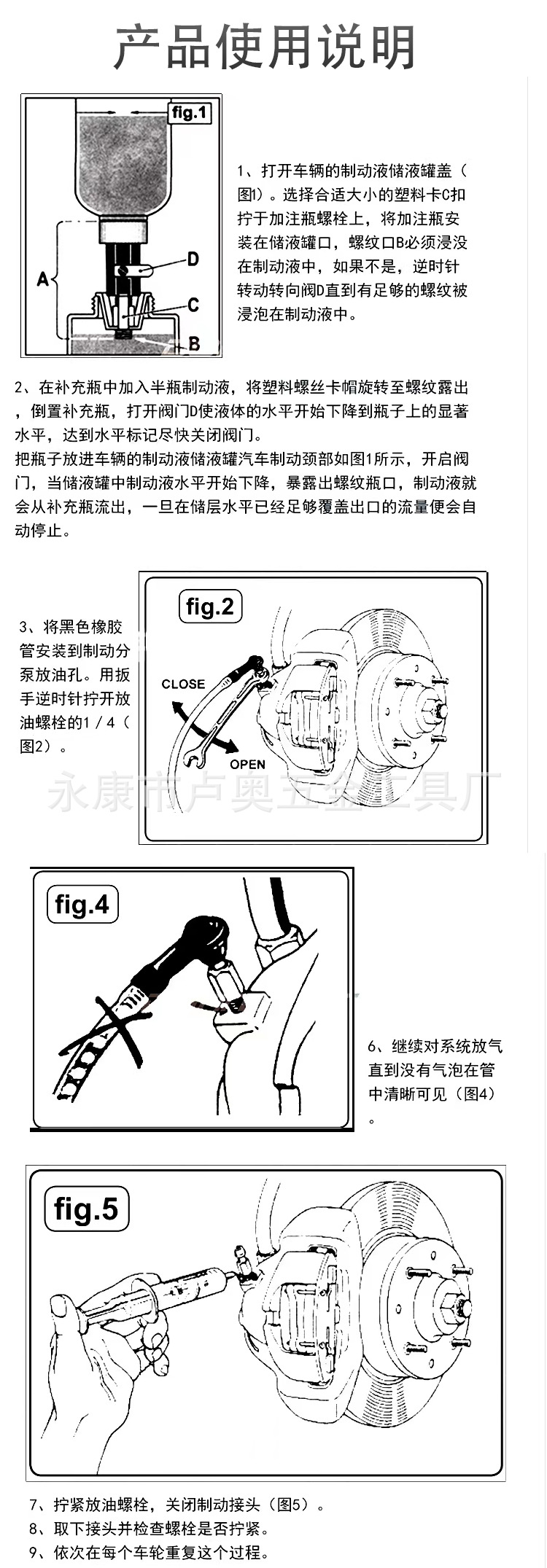 产品使用说明

fig.1

A

D

C

B

1、打开车辆的制动液储液罐盖（图1）。选择合适大小的塑料卡C扣拧于加注瓶螺栓上，将加注瓶安装在储液罐口，螺纹口B必须浸没在制动液中，如果不是，逆时针转动转向阀D直到有足够的螺纹被浸泡在制动液中。

2、在补充瓶中加入半瓶制动液，将塑料螺丝卡帽旋转至螺纹露出，倒置补充瓶，打开阀门D使液体的水平开始下降到瓶子上的显著水平，达到水平标记尽快关闭阀门。
把瓶子放进车辆的制动液储液罐汽车制动颈部如图1所示，开启阀门，当储液罐中制动液水平开始下降，暴露出螺纹瓶口，制动液就会从补充瓶流出，一旦在储层水平已经足够覆盖出口的流量便会自动停止。

3、将黑色橡胶管安装到制动分泵放油孔。用扳手逆时针拧开放油螺栓的1/4（图2）。

fig.2

CLOSE

OPEN

永康市卢奥五金工具厂

fig.4

6、继续对系统放气直到没有气泡在管中清晰可见（图4）。

fig.5

7、拧紧放油螺栓，关闭制动接头（图5）。
8、取下接头并检查螺栓是否拧紧。
9、依次在每个车轮重复这个过程。