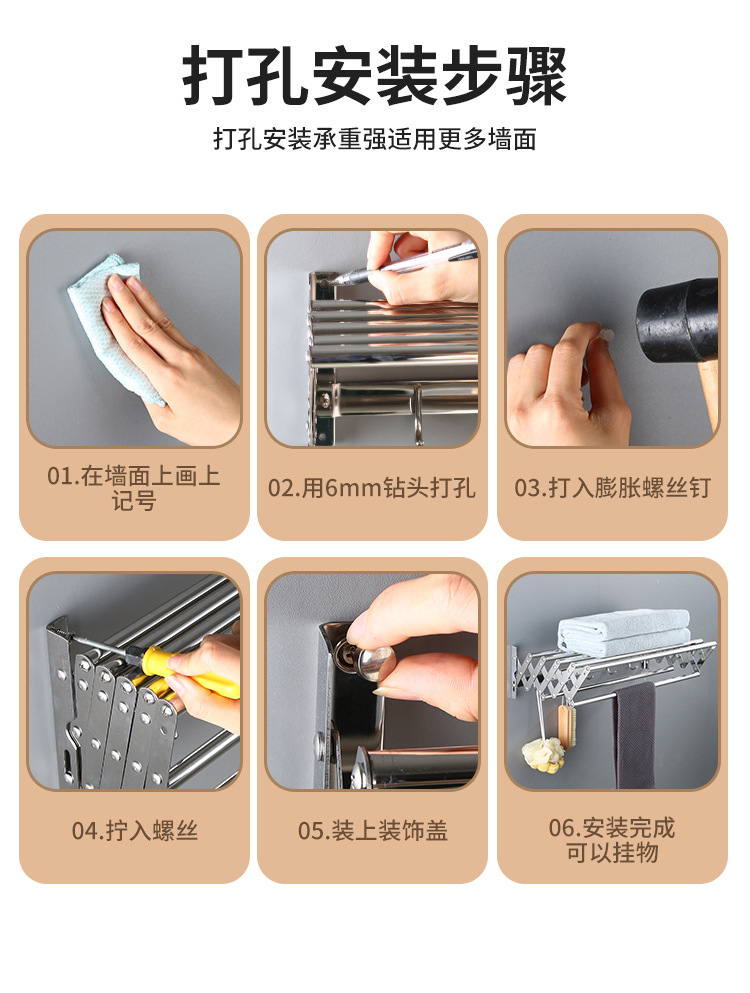 打孔安装步骤

打孔安装承重强适用更多墙面

01.在墙面上画上记号

02.用6mm钻头打孔

03.打入膨胀螺丝钉

04.拧入螺丝

05.装上装饰盖

06.安装完成可以挂物