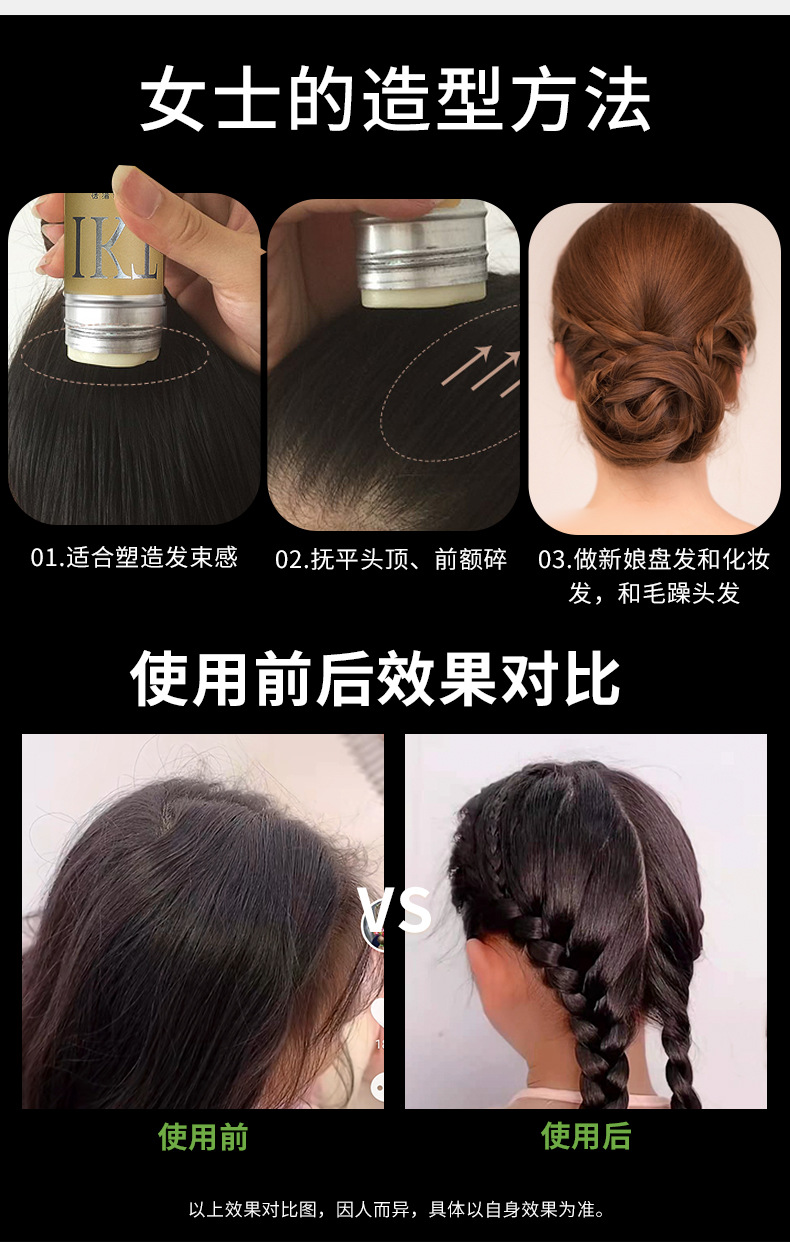 女士的造型方法

IKL

01.适合塑造发束感

02.抚平头顶、前额碎

03.做新娘盘发和化妆发，和毛躁头发

使用前后效果对比

VS

使用前

使用后

以上效果对比图，因人而异，具体以自身效果为准。