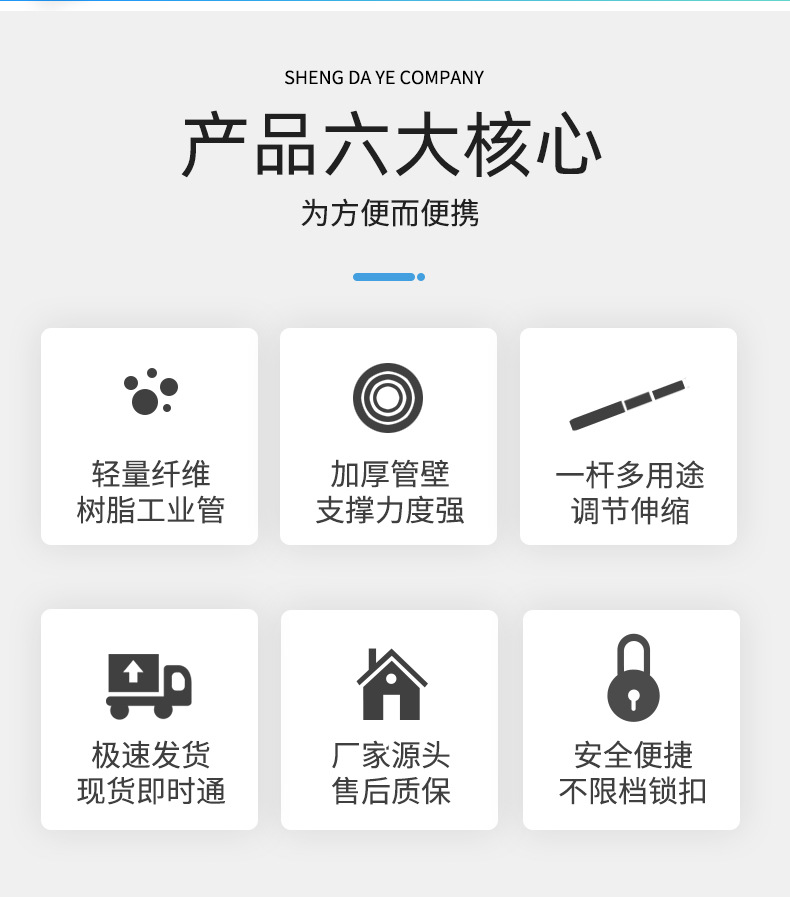 SHENG DA YE COMPANY

产品六大核心

为方便而便携

轻量纤维
树脂工业管

加厚管壁
支撑力度强

一杆多用途
调节伸缩

极速发货
现货即时通

厂家源头
售后质保

安全便捷
不限档锁扣