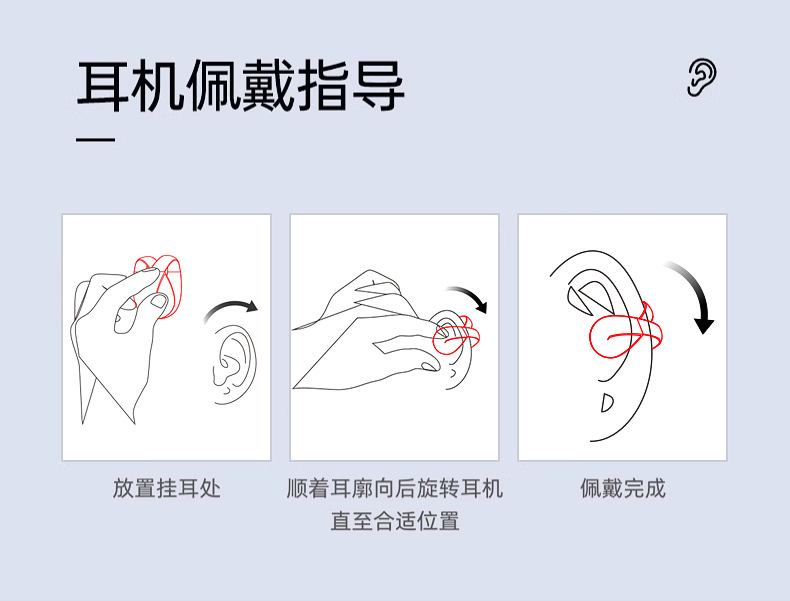 耳机佩戴指导

放置挂耳处

顺着耳廓向后旋转耳机
直至合适位置

佩戴完成