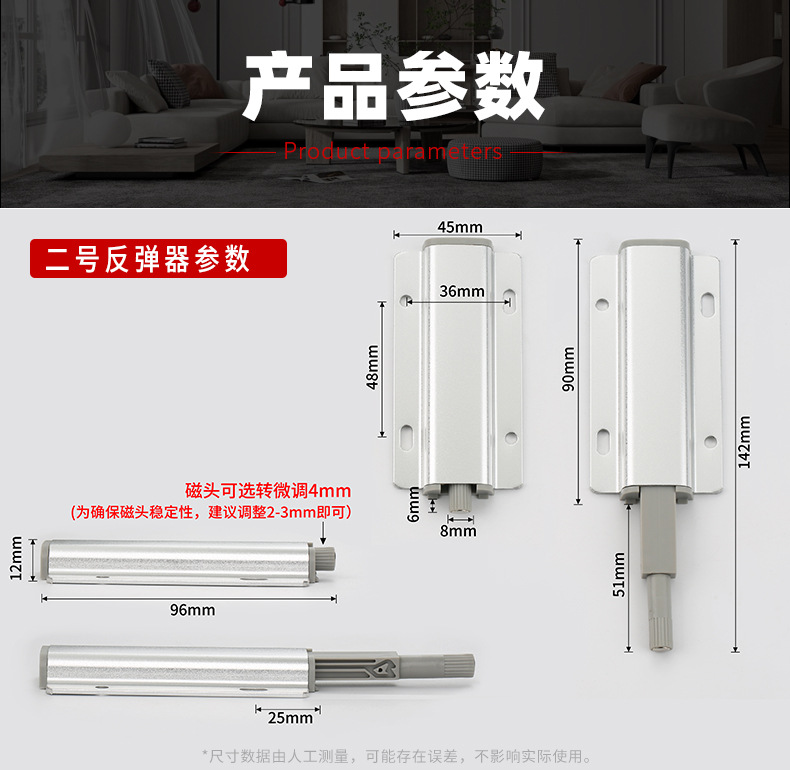 产品参数

Product parameters

二号反弹器参数

45mm

36mm

48mm

6mm

8mm

90mm

142mm

51mm

磁头可选转微调4mm
(为确保磁头稳定性，建议调整2-3mm即可)

12mm

96mm

25mm

*尺寸数据由人工测量，可能存在误差，不影响实际使用。