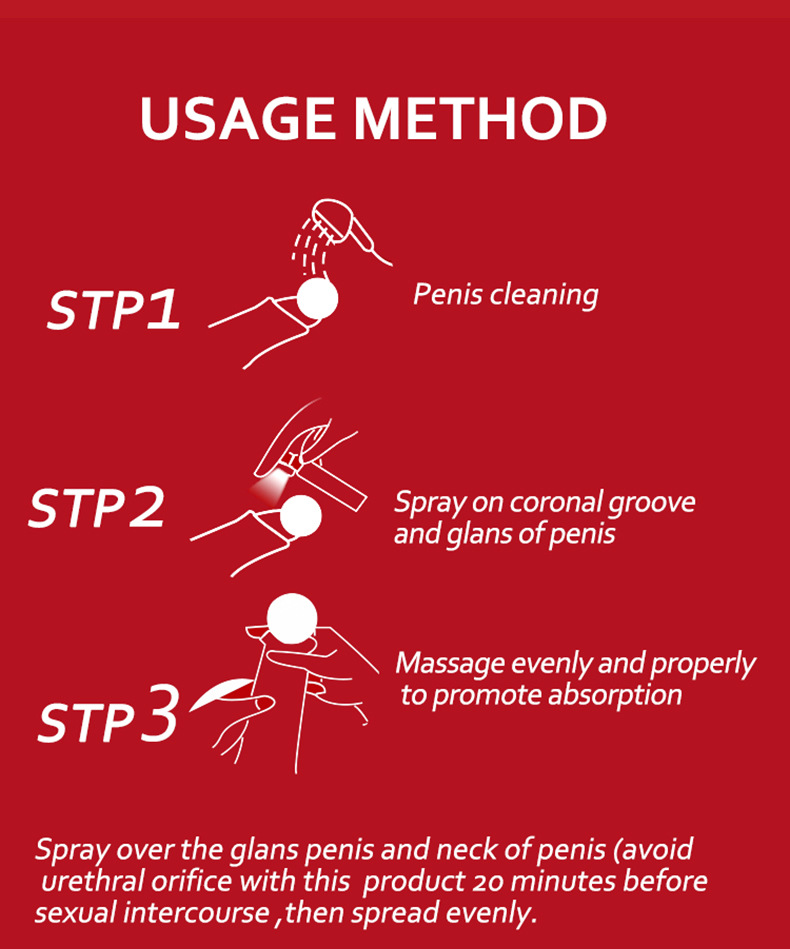 USAGE METHOD

STP1

Penis cleaning

STP2

Spray on coronal groove and glans of penis

STP3

Massage evenly and properly to promote absorption

Spray over the glans penis and neck of penis (avoid urethral orifice with this product 20 minutes before sexual intercourse ,then spread evenly.