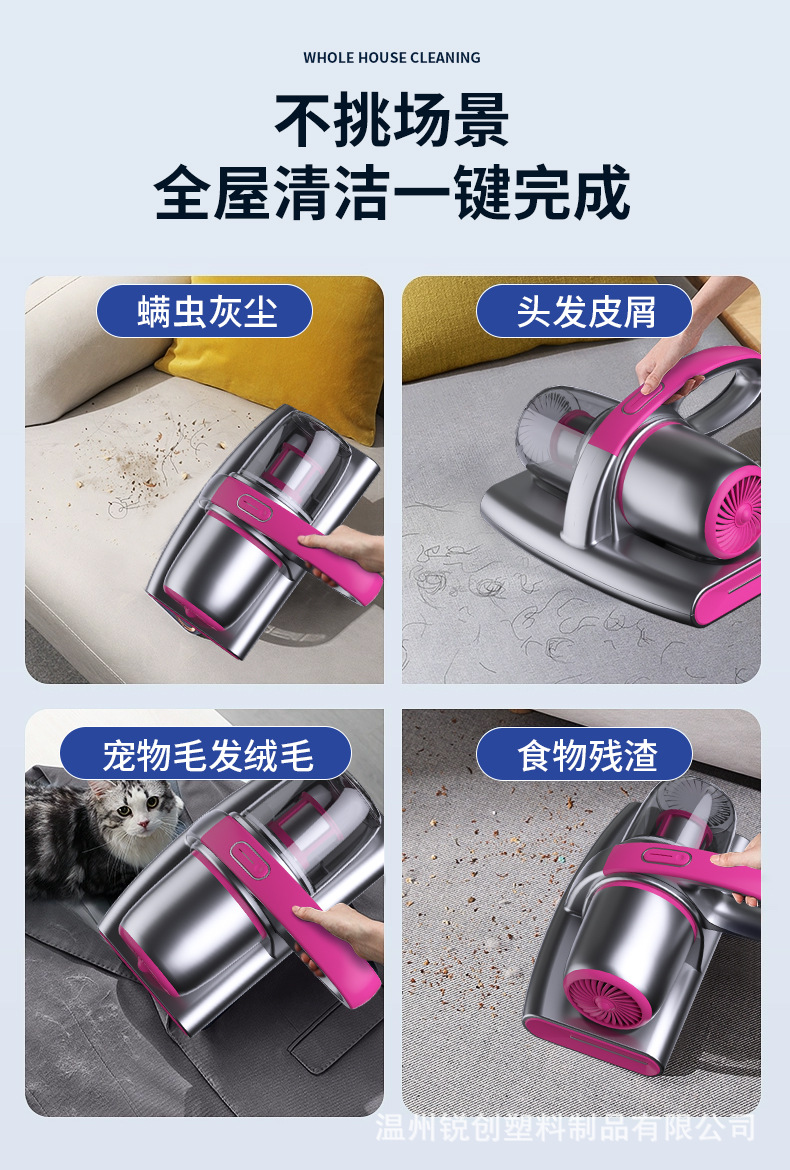 WHOLE HOUSE CLEANING

不挑场景
全屋清洁一键完成

螨虫灰尘

头发皮屑

宠物毛发绒毛

食物残渣

温州锐创塑料制品有限公司