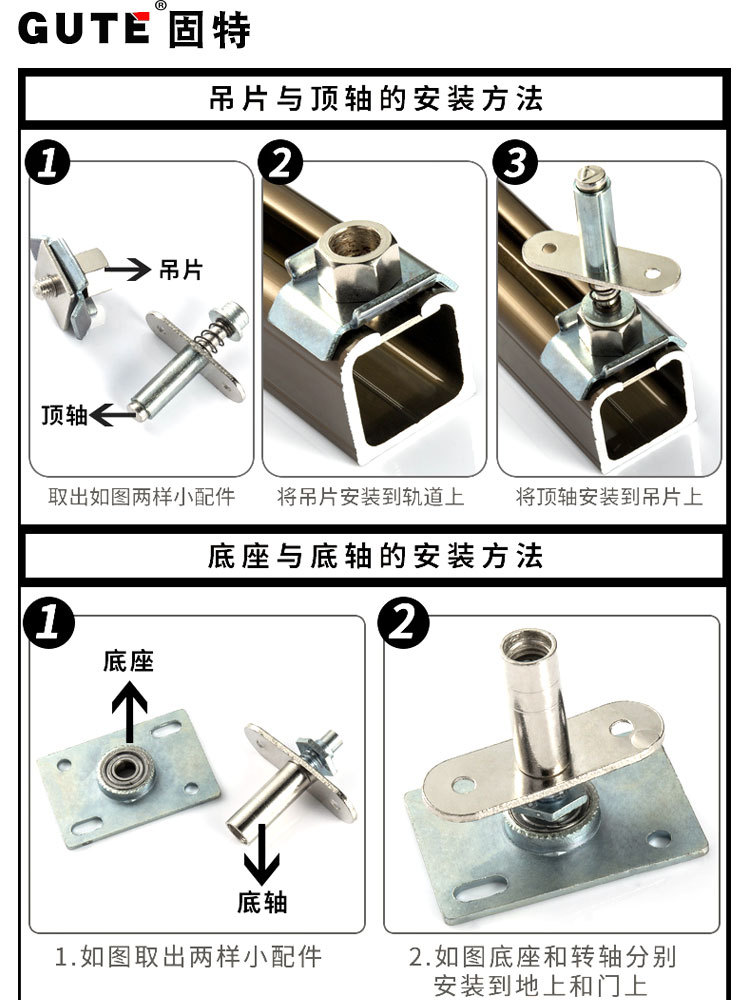 GUTE® 固特

吊片与顶轴的安装方法

1

吊片

顶轴

取出如图两样小配件

2

将吊片安装到轨道上

3

将顶轴安装到吊片上

底座与底轴的安装方法

1

底座

底轴

1.如图取出两样小配件

2

2.如图底座和转轴分别安装到地上和门上