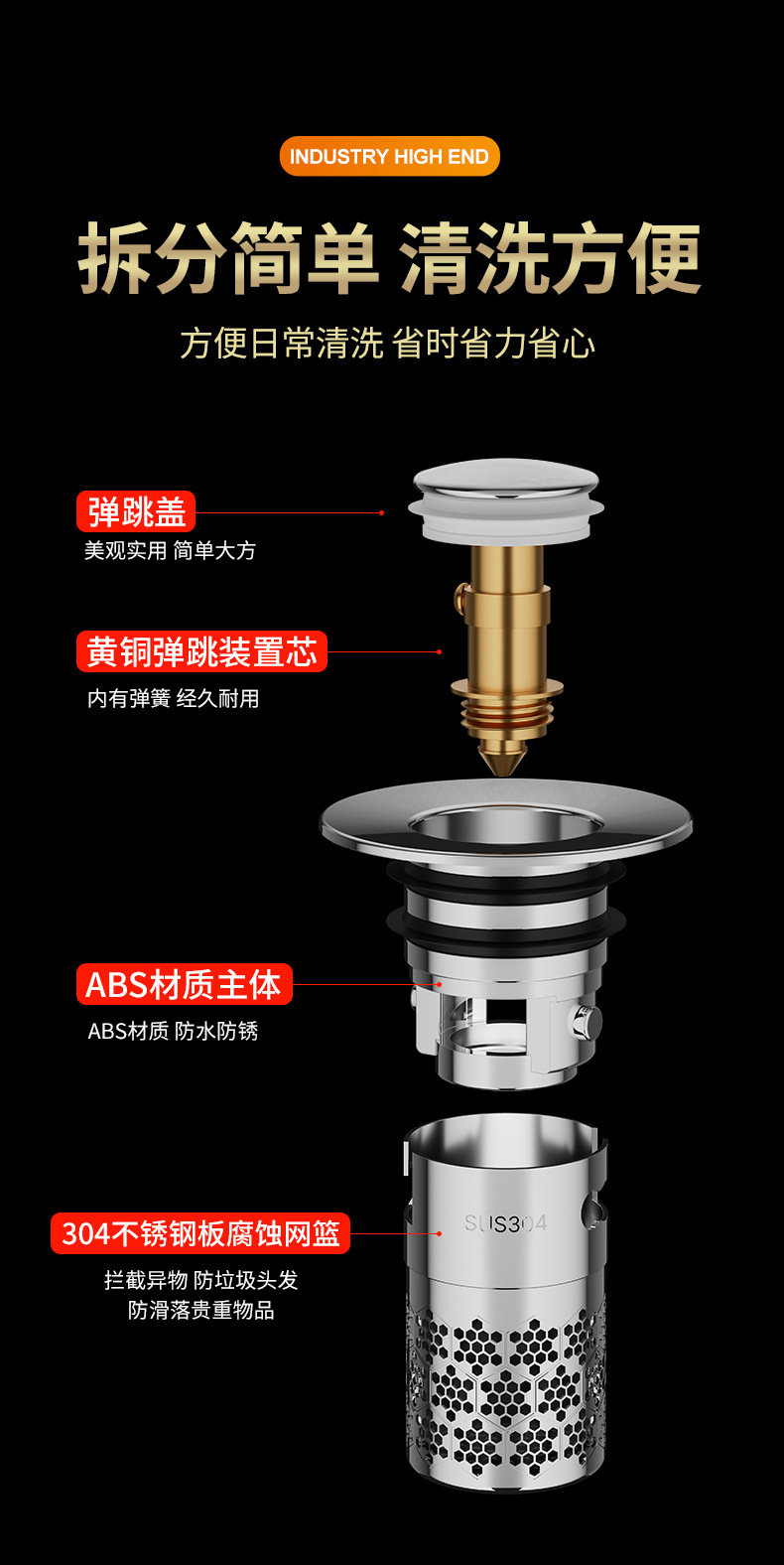 INDUSTRY HIGH END

拆分简单 清洗方便

方便日常清洗 省时省力省心

弹跳盖

美观实用 简单大方

黄铜弹跳装置芯

内有弹簧 经久耐用

ABS材质主体

ABS材质 防水防锈

304不锈钢板腐蚀网篮

拦截异物 防垃圾头发
防滑落贵重物品

SUS304