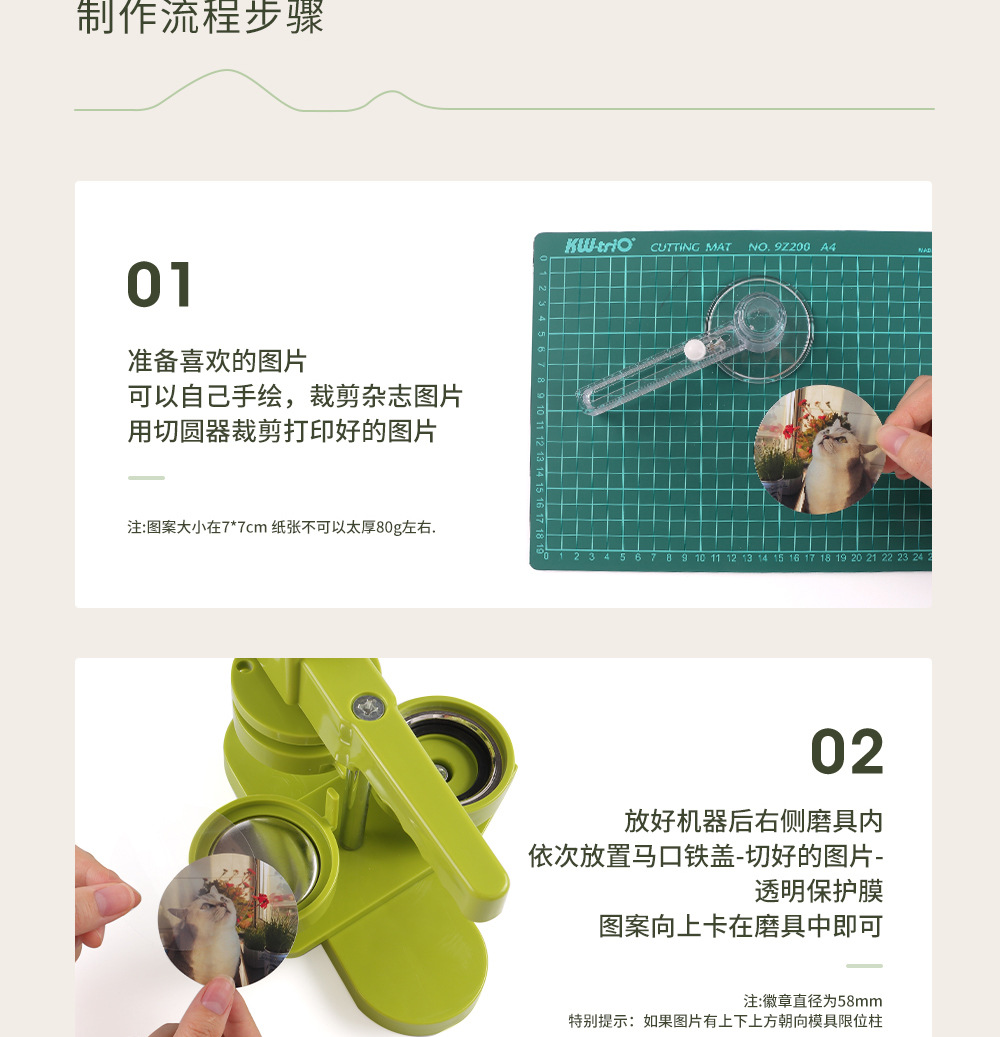 制作流程步骤

01

准备喜欢的图片
可以自己手绘，裁剪杂志图片
用切圆器裁剪打印好的图片

注:图案大小在7*7cm 纸张不可以太厚80g左右.

KW-triO CUTTING MAT NO. 9Z200 A4

0 1 2 3 4 5 6 7 8 9 10 11 12 13 14 15 16 17 18 19

0 1 2 3 4 5 6 7 8 9 10 11 12 13 14 15 16 17 18 19 20 21 22 23 24

02

放好机器后右侧磨具内
依次放置马口铁盖-切好的图片-
透明保护膜
图案向上卡在磨具中即可

注:徽章直径为58mm
特别提示：如果图片有上下上方朝向模具限位柱