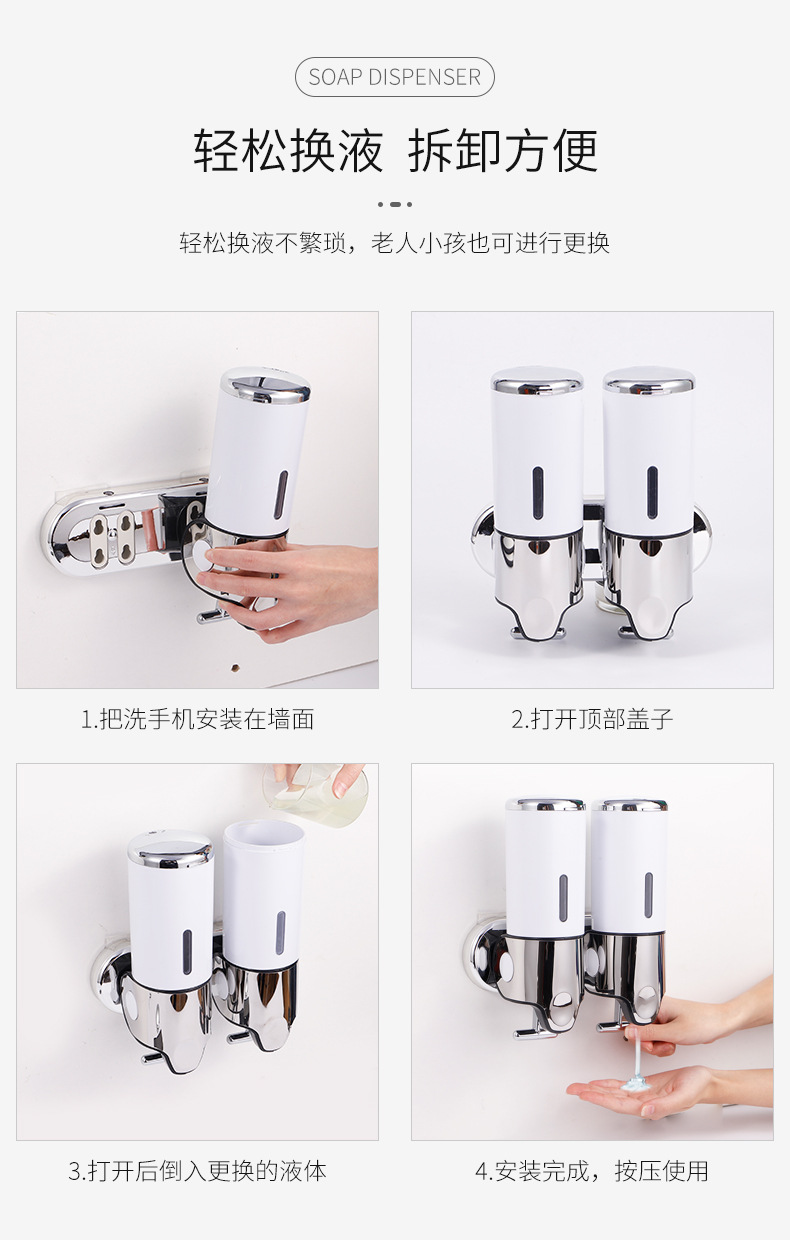 SOAP DISPENSER

轻松换液 拆卸方便

轻松换液不繁琐，老人小孩也可进行更换

1.把洗手机安装在墙面

2.打开顶部盖子

3.打开后倒入更换的液体

4.安装完成，按压使用